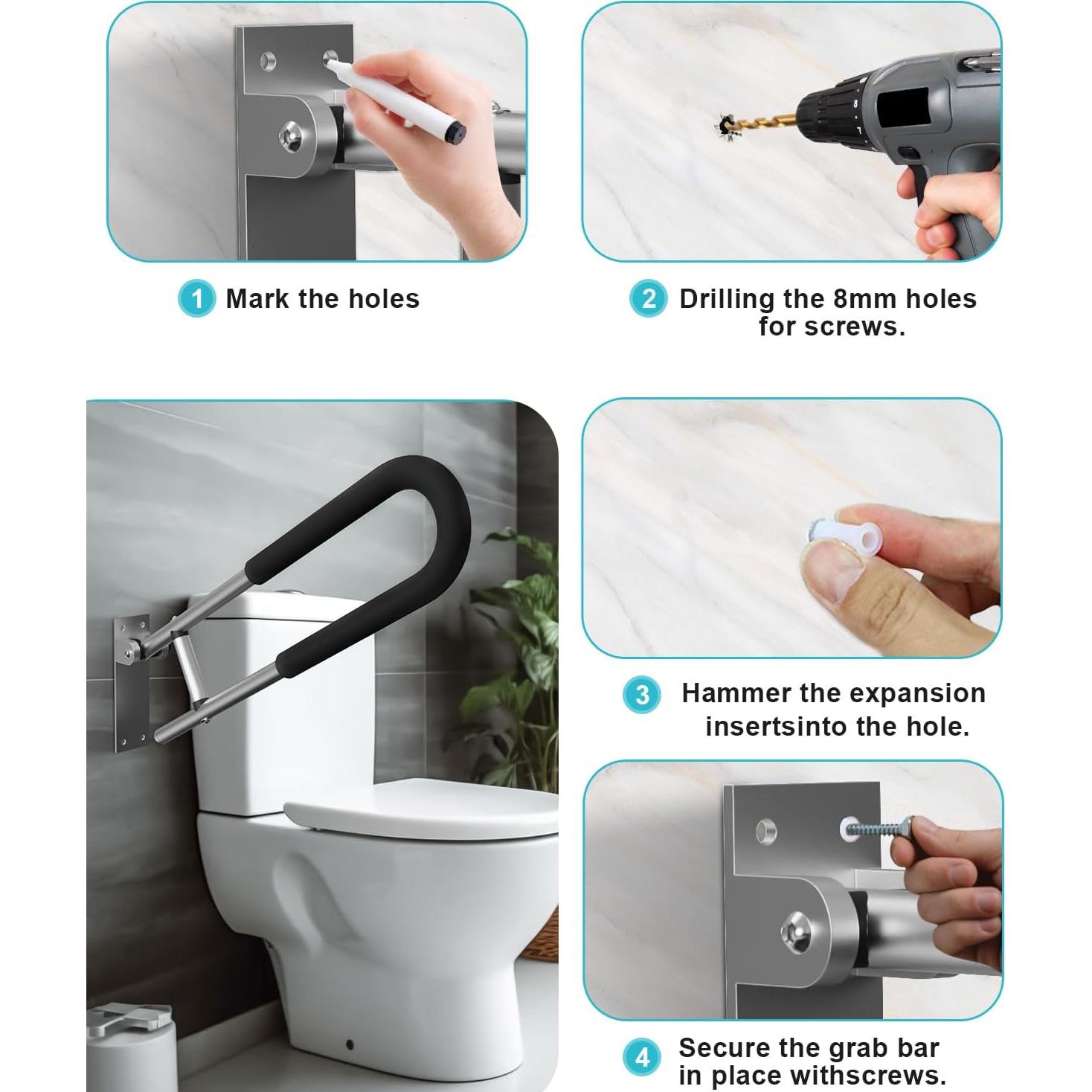 1 Mark the holes

2 Drilling the 8mm holes for screws.

3 Hammer the expansion insertsinto the hole.

4 Secure the grab bar in place withscrews.