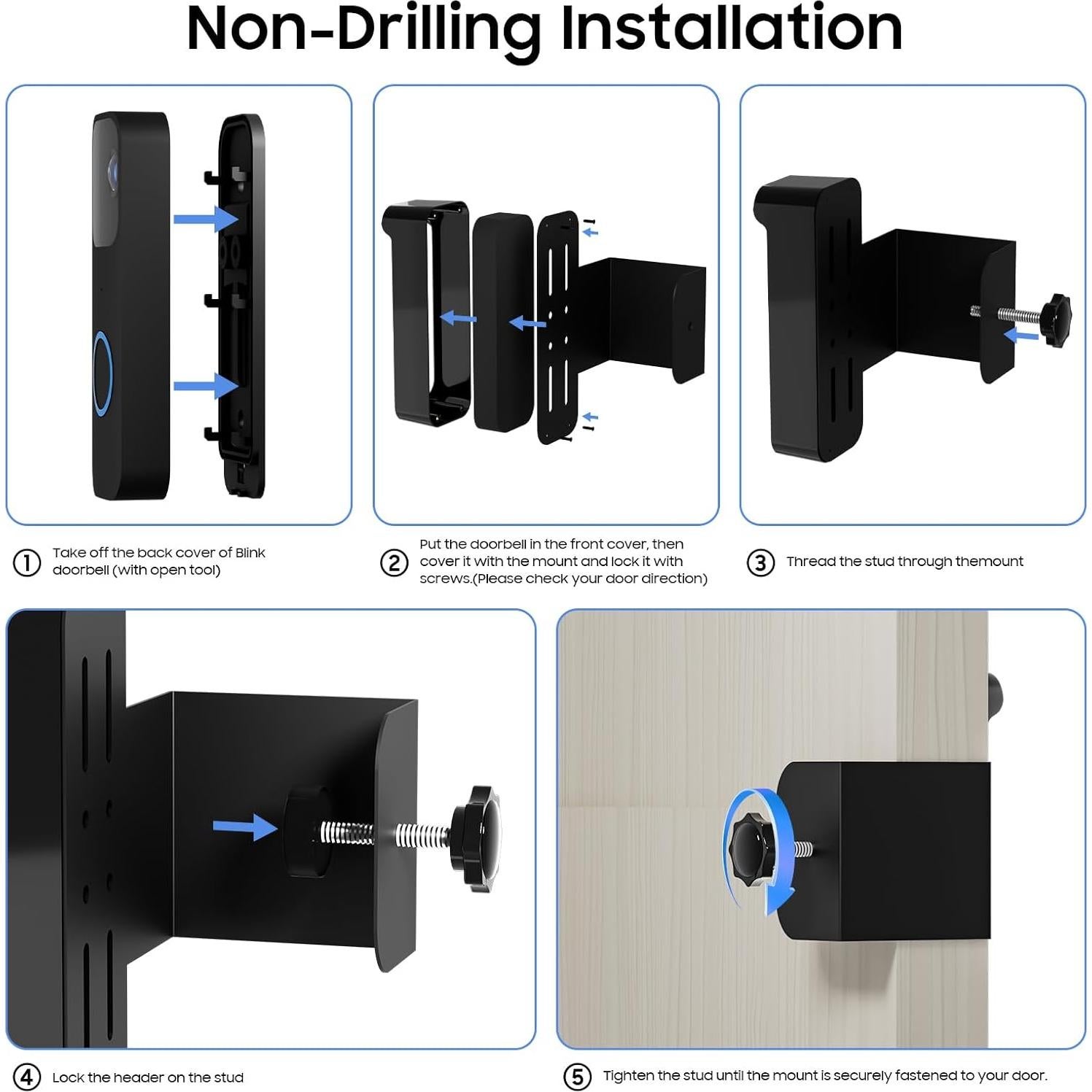 Non-Drilling Installation

① Take off the back cover of Blink doorbell (with open tool)

② Put the doorbell in the front cover, then cover it with the mount and lock it with screws.(Please check your door direction)

③ Thread the stud through themount

④ Lock the header on the stud

⑤ Tighten the stud until the mount is securely fastened to your door.