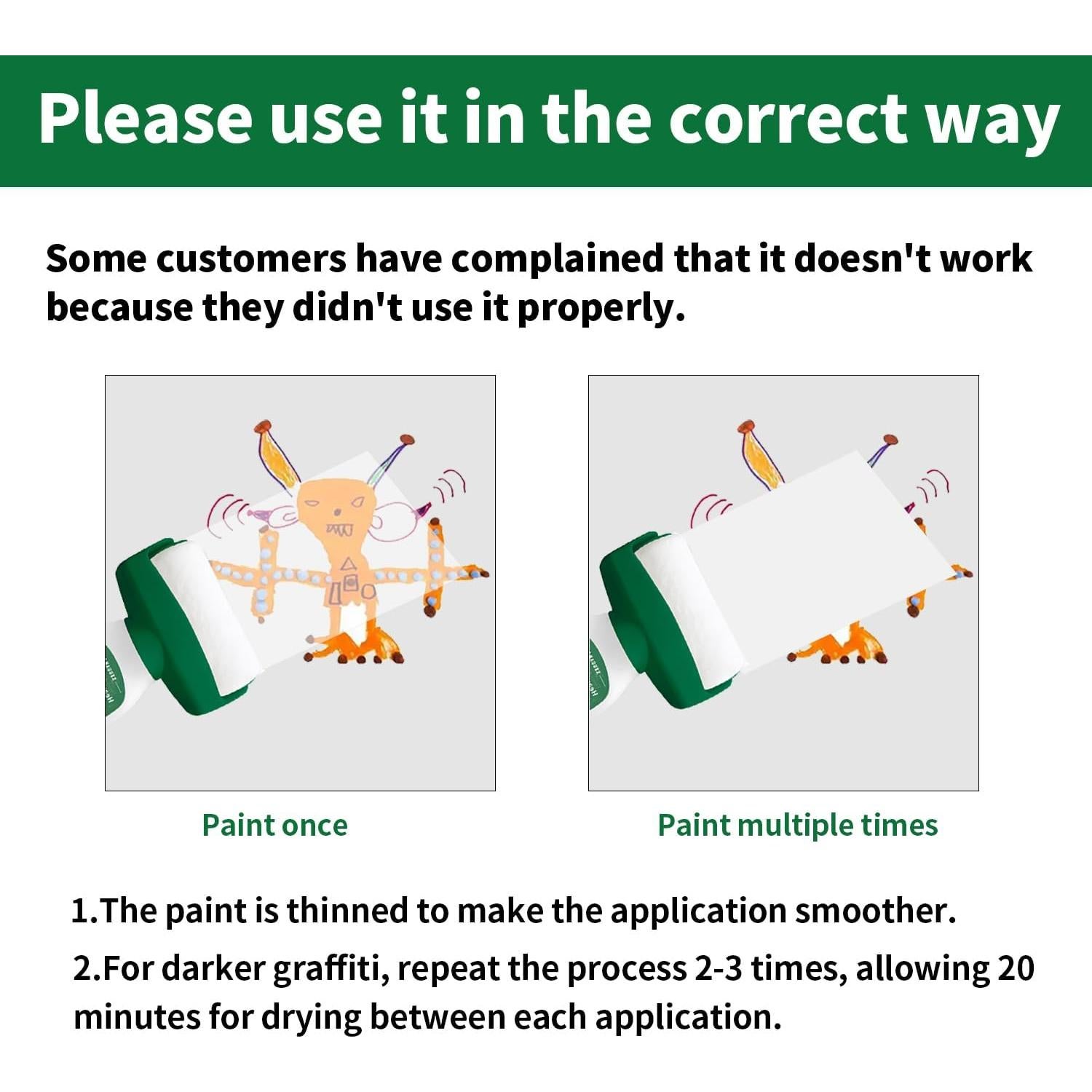 Please use it in the correct way

Some customers have complained that it doesn't work because they didn't use it properly.

Paint once

Paint multiple times

1.The paint is thinned to make the application smoother.

2.For darker graffiti, repeat the process 2-3 times, allowing 20 minutes for drying between each application.