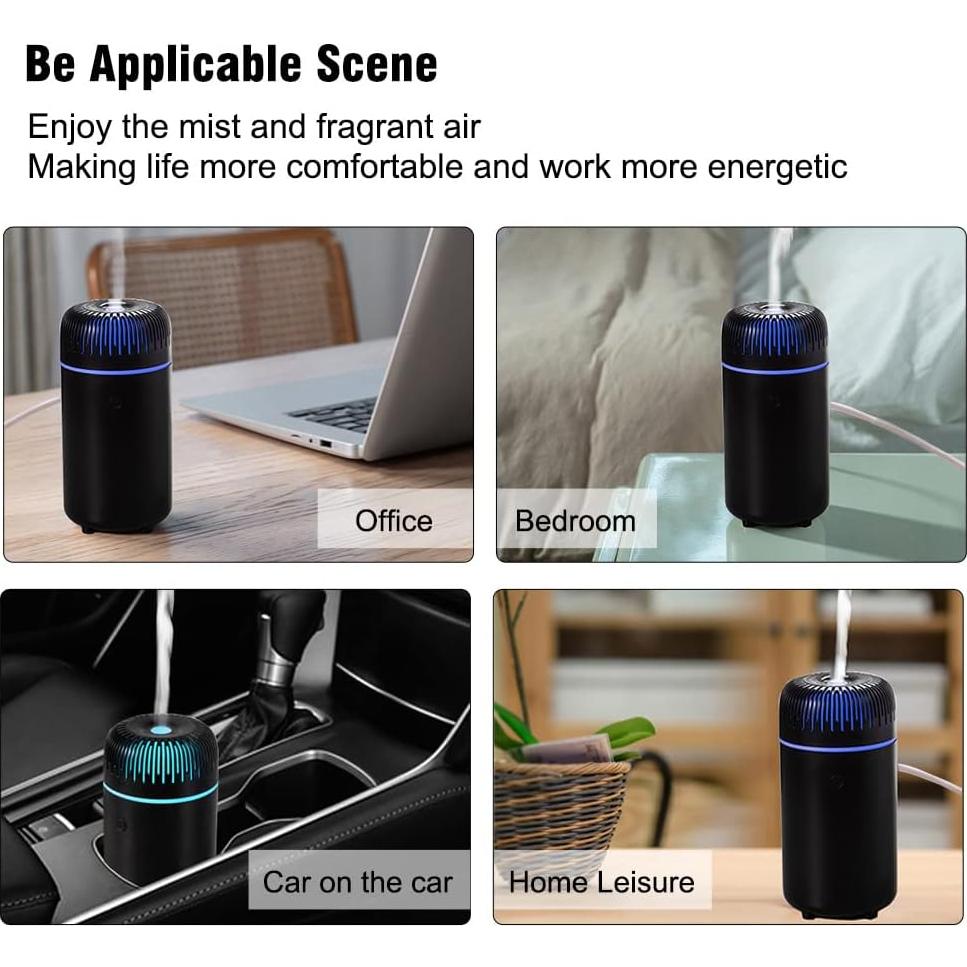 Be Applicable Scene

Enjoy the mist and fragrant air
Making life more comfortable and work more energetic

Office

Bedroom

Car on the car

Home Leisure