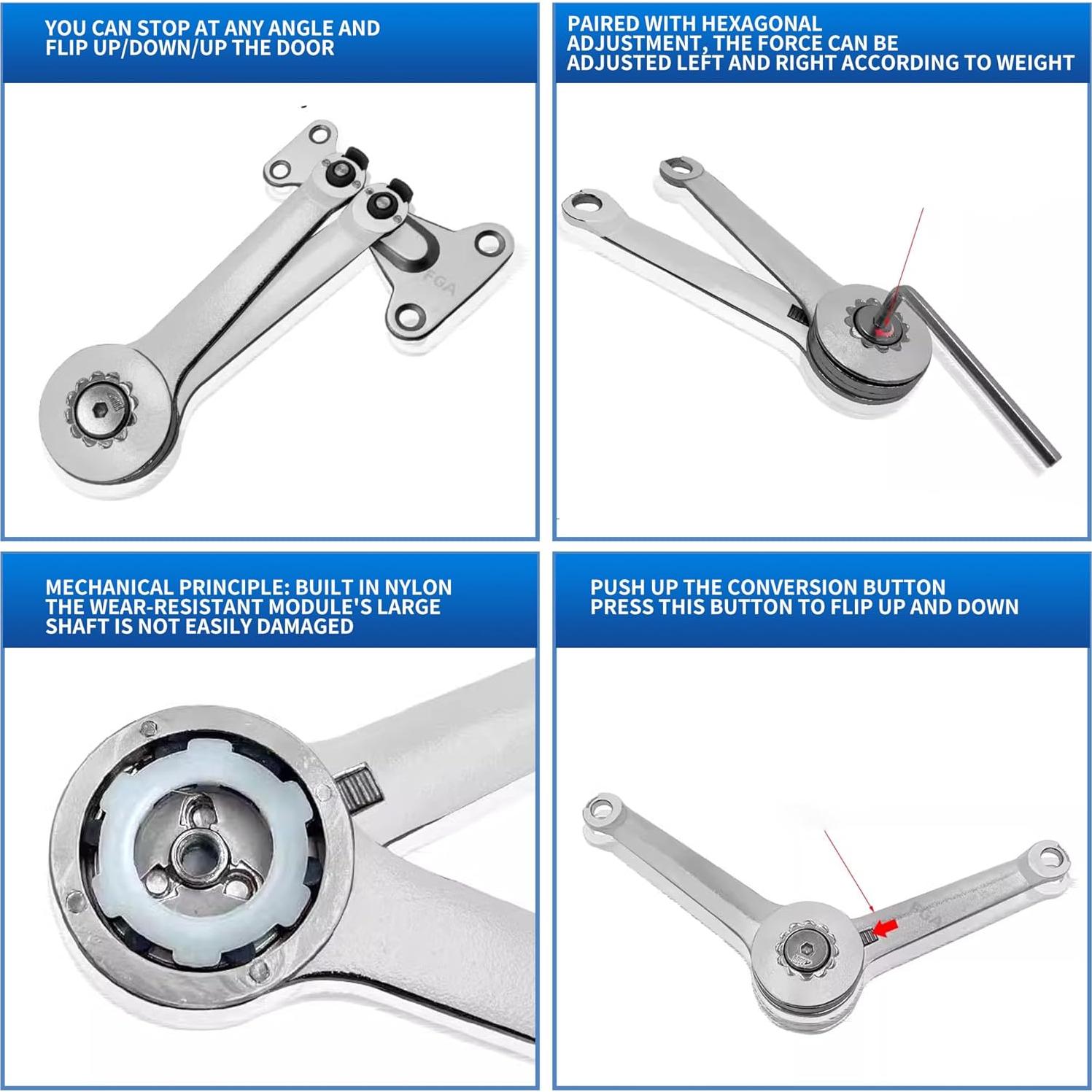 YOU CAN STOP AT ANY ANGLE AND FLIP UP/DOWN/UP THE DOOR

FGA

PAIRED WITH HEXAGONAL ADJUSTMENT, THE FORCE CAN BE ADJUSTED LEFT AND RIGHT ACCORDING TO WEIGHT

MECHANICAL PRINCIPLE: BUILT IN NYLON THE WEAR-RESISTANT MODULE'S LARGE SHAFT IS NOT EASILY DAMAGED

PUSH UP THE CONVERSION BUTTON PRESS THIS BUTTON TO FLIP UP AND DOWN