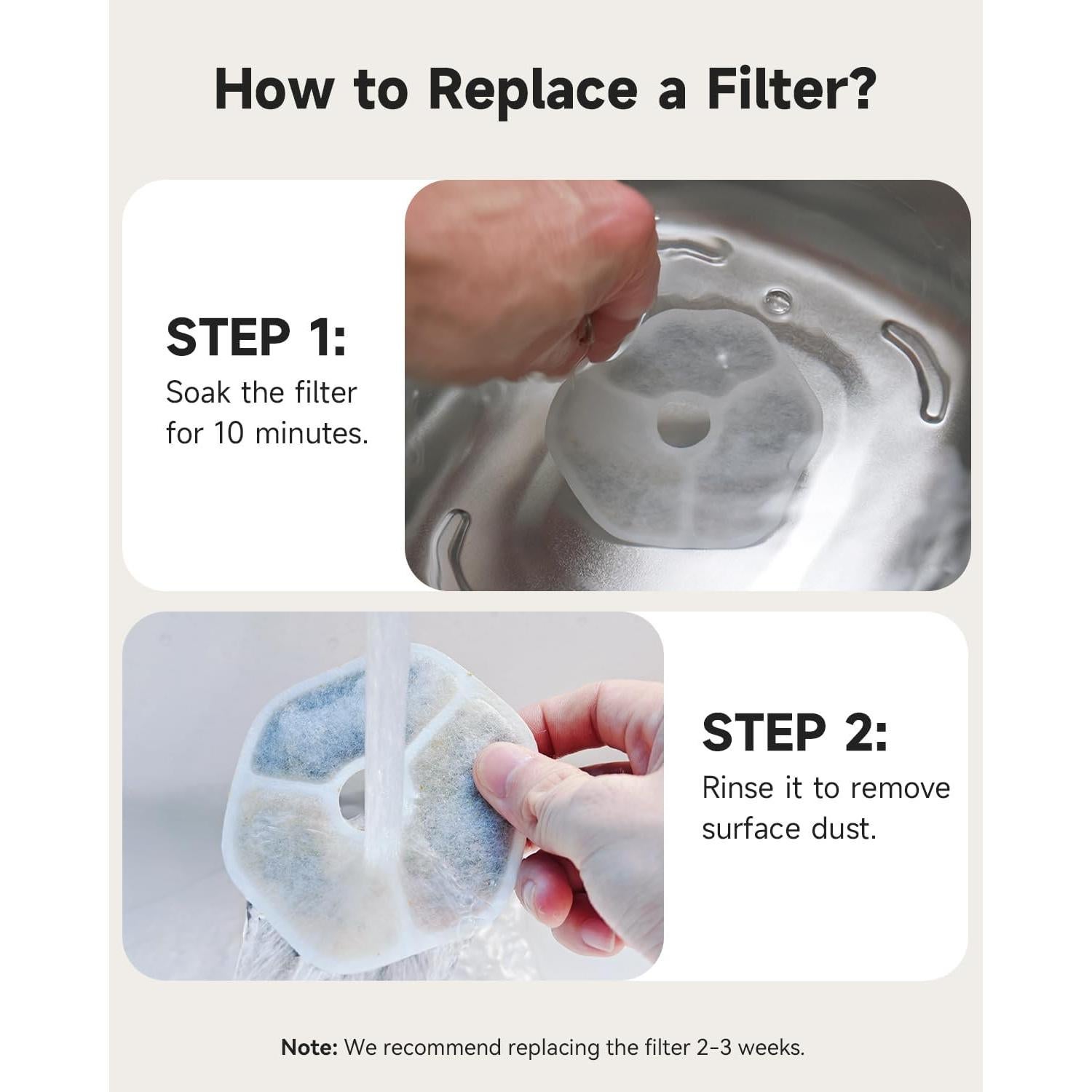 How to Replace a Filter?

STEP 1:
Soak the filter for 10 minutes.

STEP 2:
Rinse it to remove surface dust.

Note: We recommend replacing the filter 2-3 weeks.