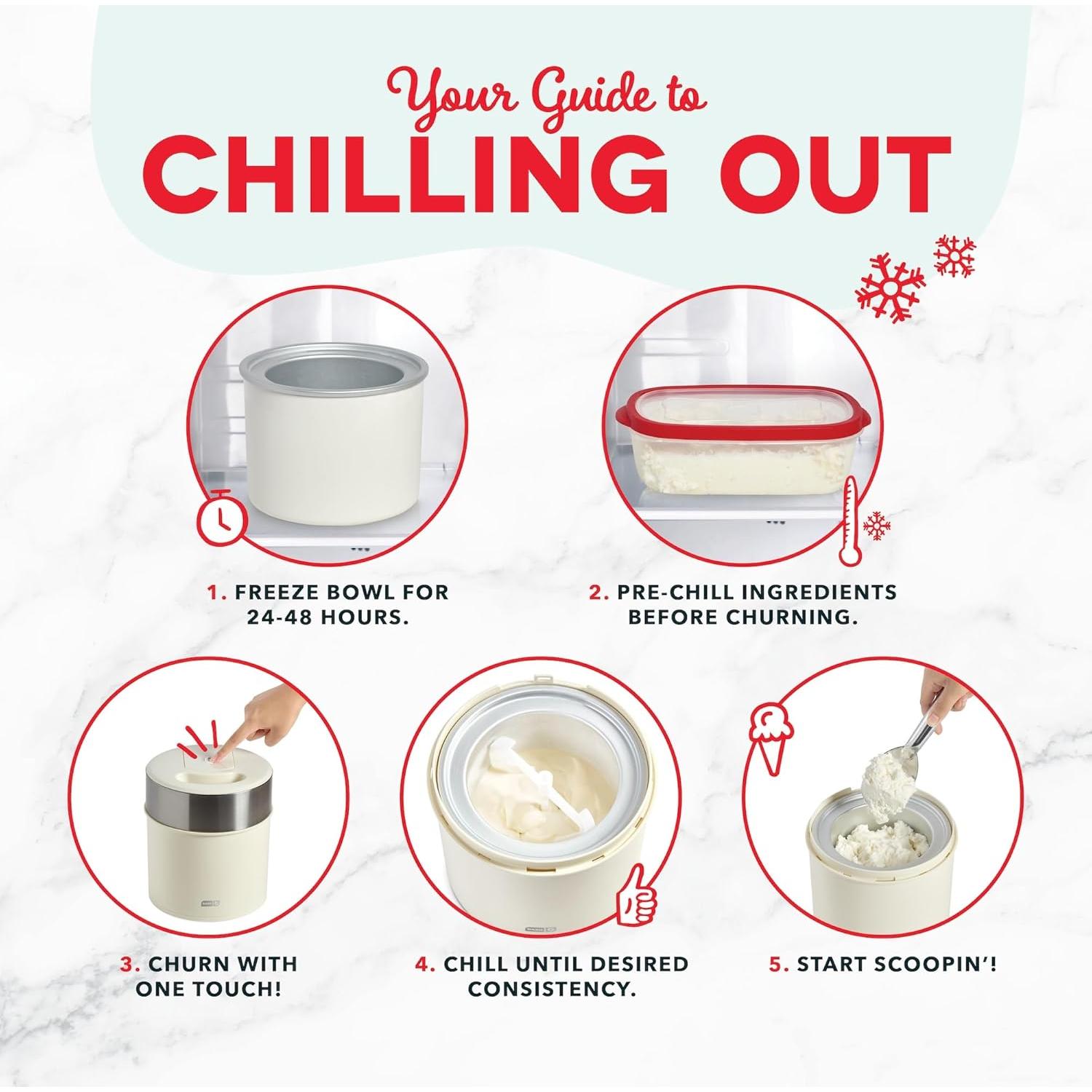 Your Guide to
CHILLING OUT

1. FREEZE BOWL FOR 24-48 HOURS.

2. PRE-CHILL INGREDIENTS BEFORE CHURNING.

3. CHURN WITH ONE TOUCH!

4. CHILL UNTIL DESIRED CONSISTENCY.

5. START SCOOPIN'!