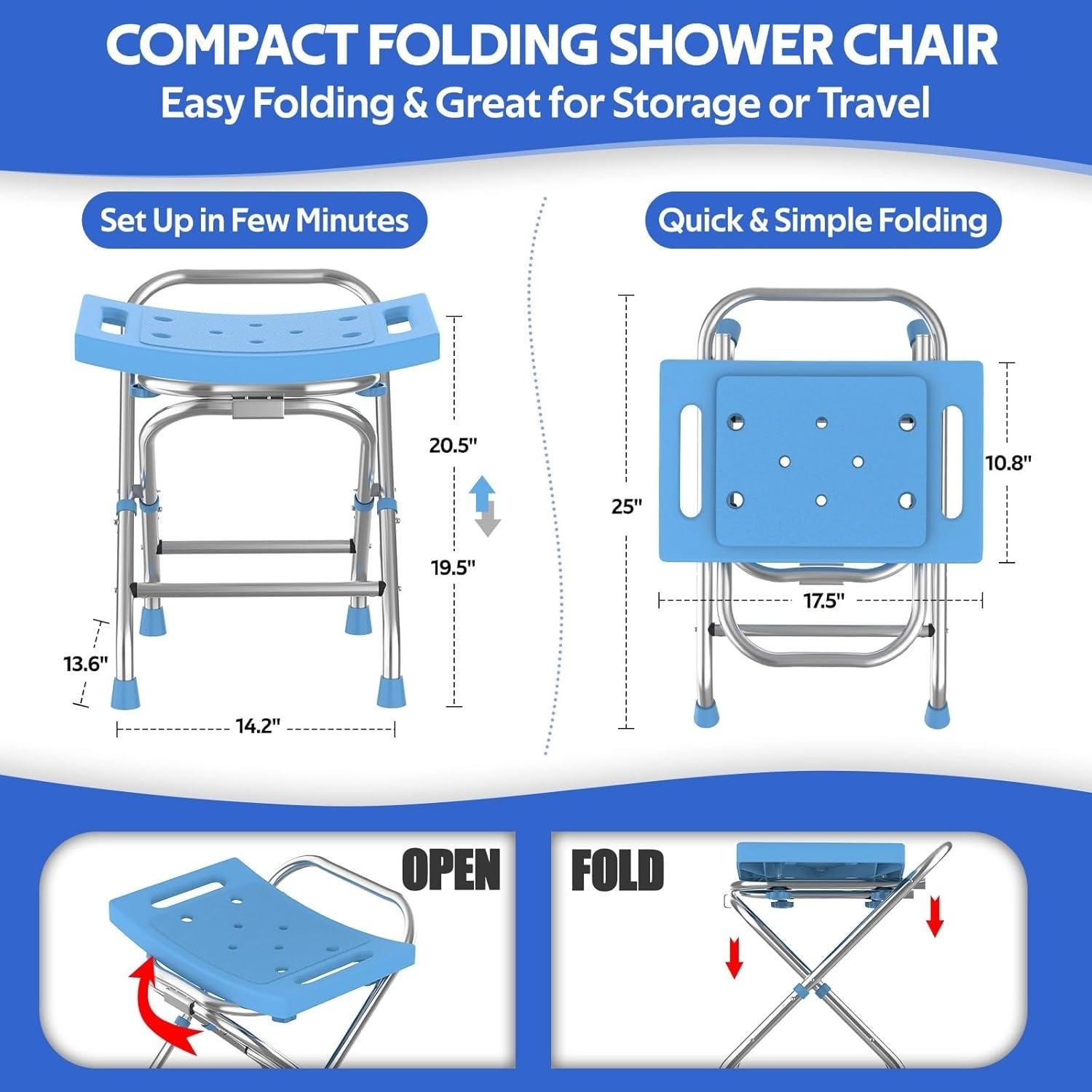 COMPACT FOLDING SHOWER CHAIR
Easy Folding & Great for Storage or Travel

Set Up in Few Minutes

20.5"

19.5"

13.6"

14.2"

Quick & Simple Folding

25"

10.8"

17.5"

OPEN

FOLD