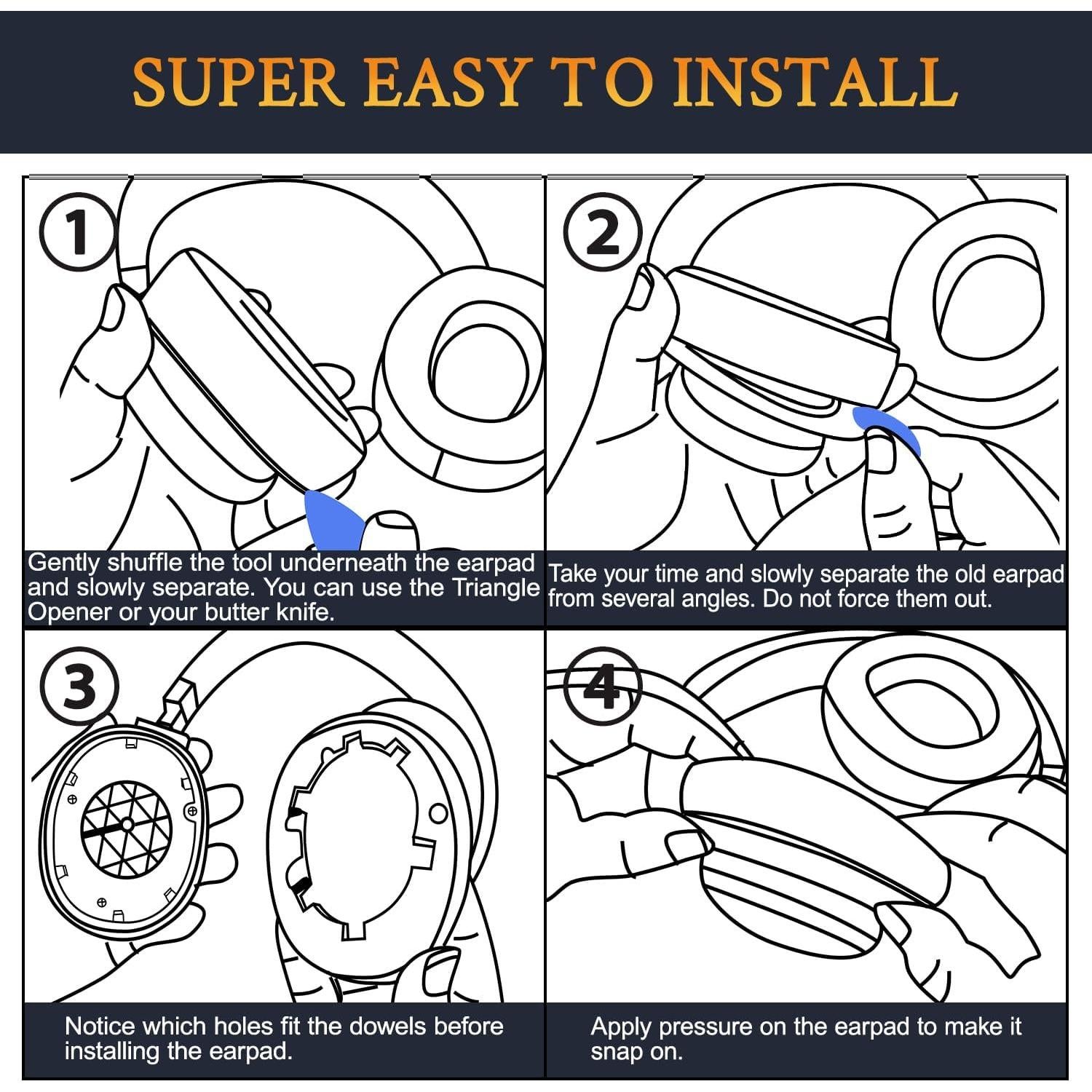 SUPER EASY TO INSTALL

1

Gently shuffle the tool underneath the earpad and slowly separate. You can use the Triangle Opener or your butter knife.

2

Take your time and slowly separate the old earpad from several angles. Do not force them out.

3

Notice which holes fit the dowels before installing the earpad.

4

Apply pressure on the earpad to make it snap on.