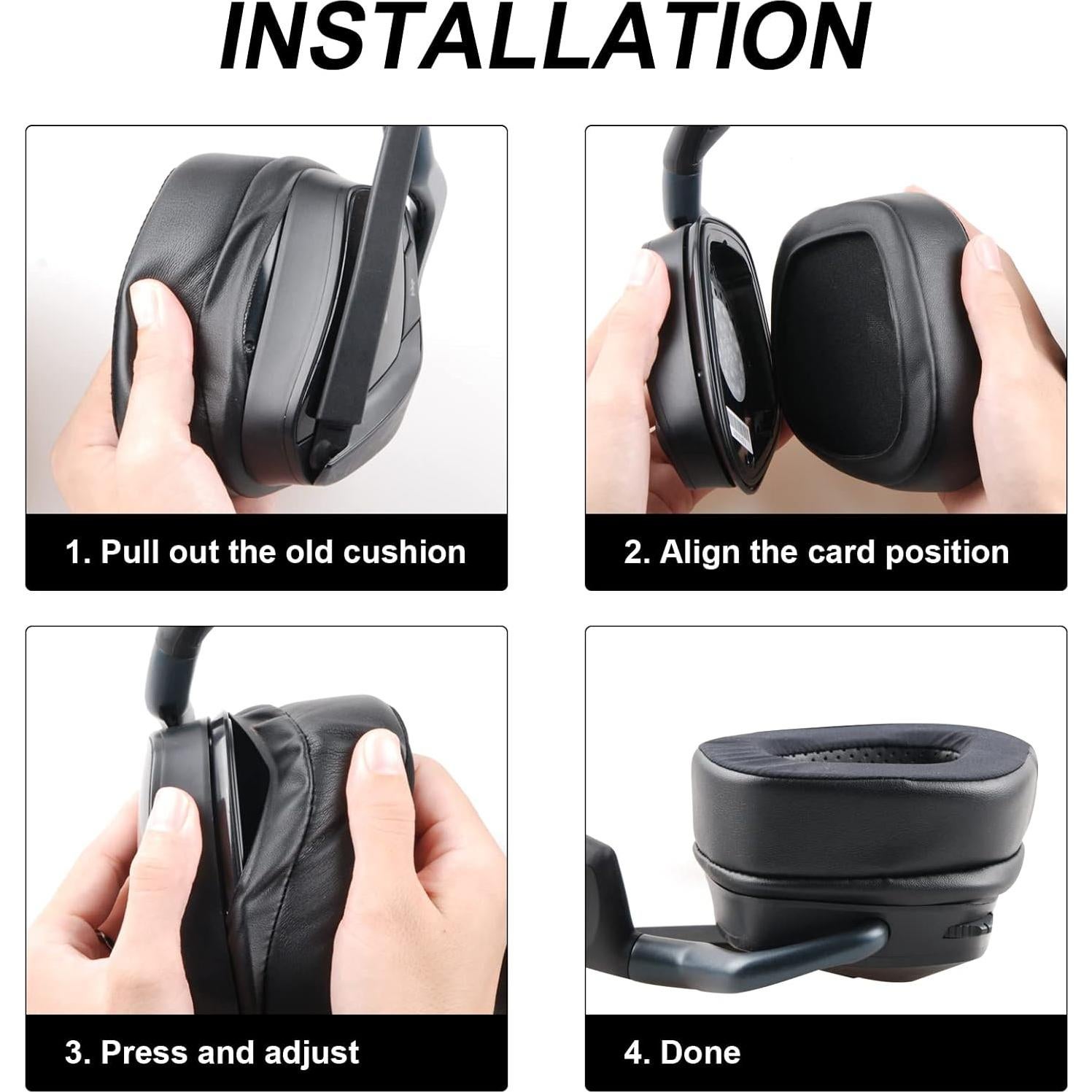 INSTALLATION

1. Pull out the old cushion

2. Align the card position

3. Press and adjust

4. Done