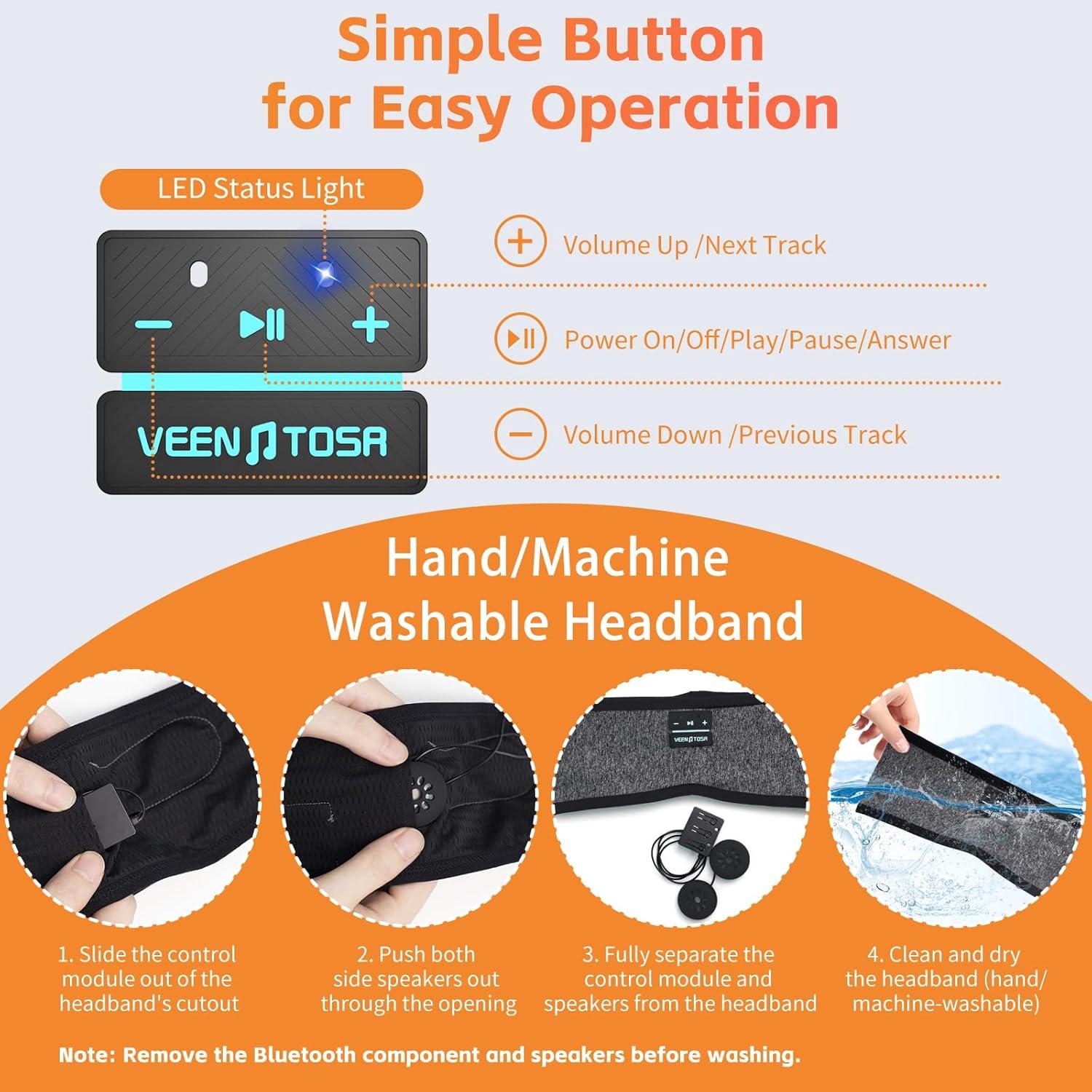 Simple Button for Easy Operation

LED Status Light

VEEN TOSA

Volume Up /Next Track

Power On/Off/Play/Pause/Answer

Volume Down /Previous Track

Hand/Machine Washable Headband

VEEN TOSA

1. Slide the control module out of the headband's cutout

2. Push both side speakers out through the opening

3. Fully separate the control module and speakers from the headband

4. Clean and dry the headband (hand/ machine-washable)

Note: Remove the Bluetooth component and speakers before washing.