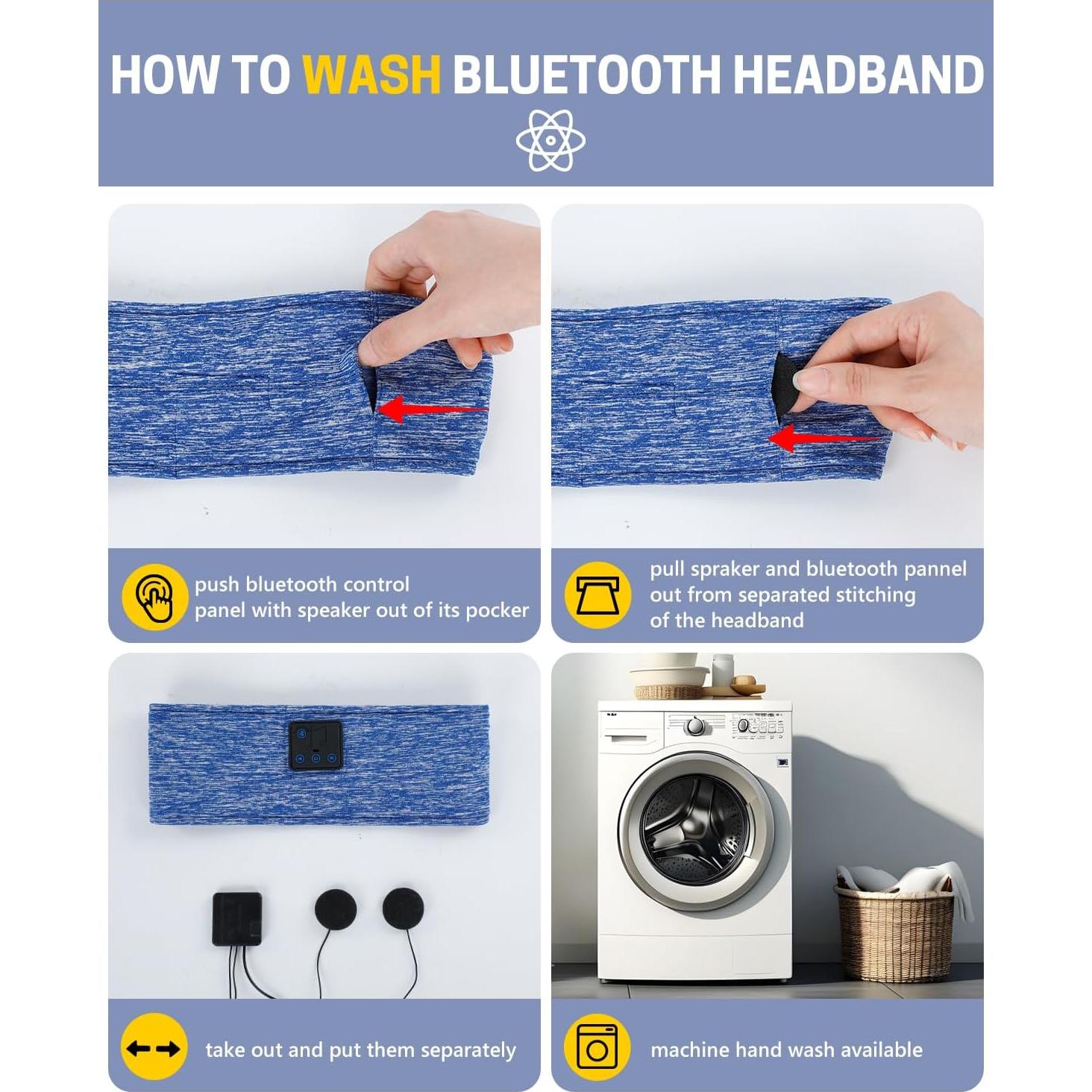 HOW TO WASH BLUETOOTH HEADBAND

push bluetooth control panel with speaker out of its pocker

pull spraker and bluetooth pannel out from separated stitching of the headband

take out and put them separately

machine hand wash available