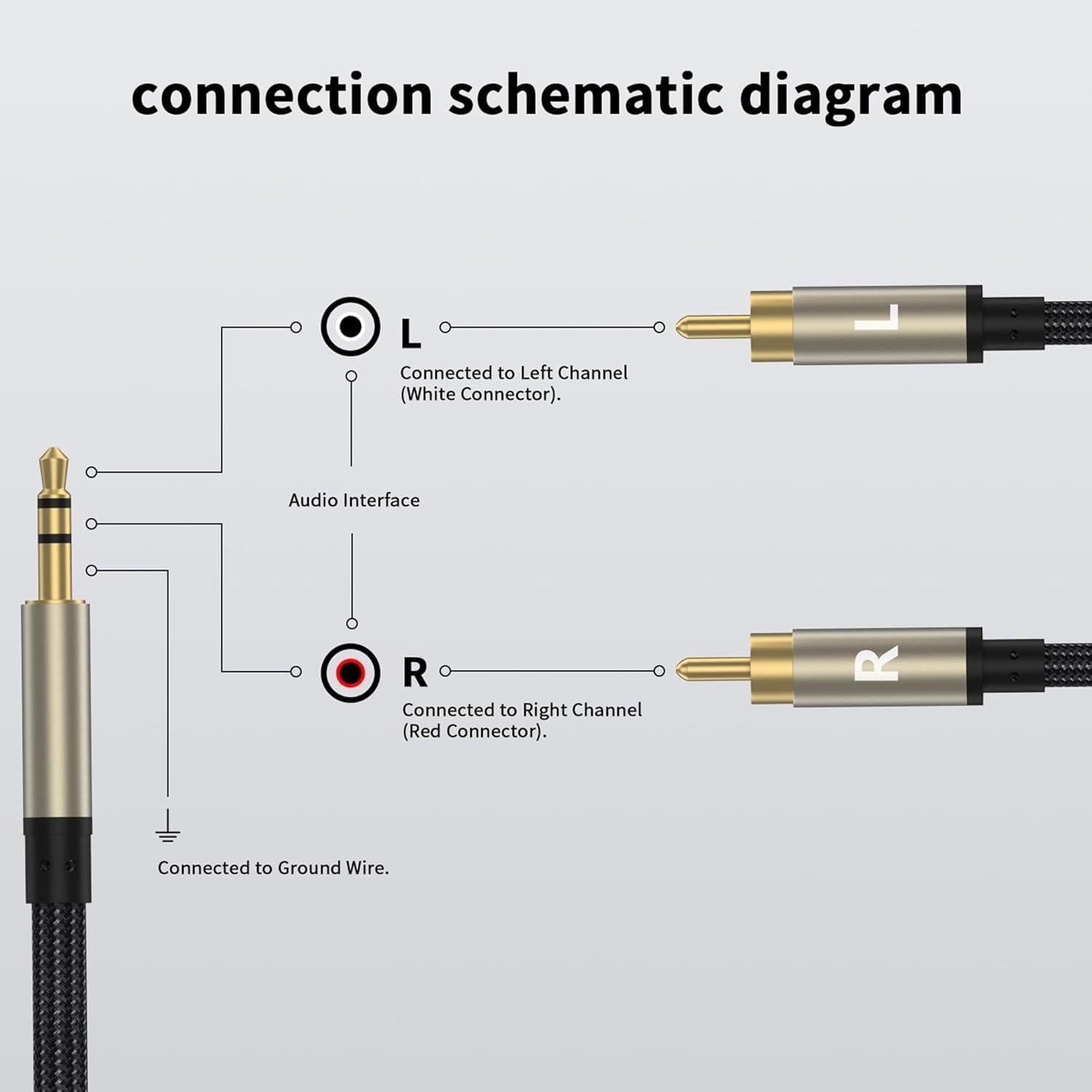 connection schematic diagram

L

Connected to Left Channel (White Connector).

L

Audio Interface

R

Connected to Right Channel (Red Connector).

R

Connected to Ground Wire.