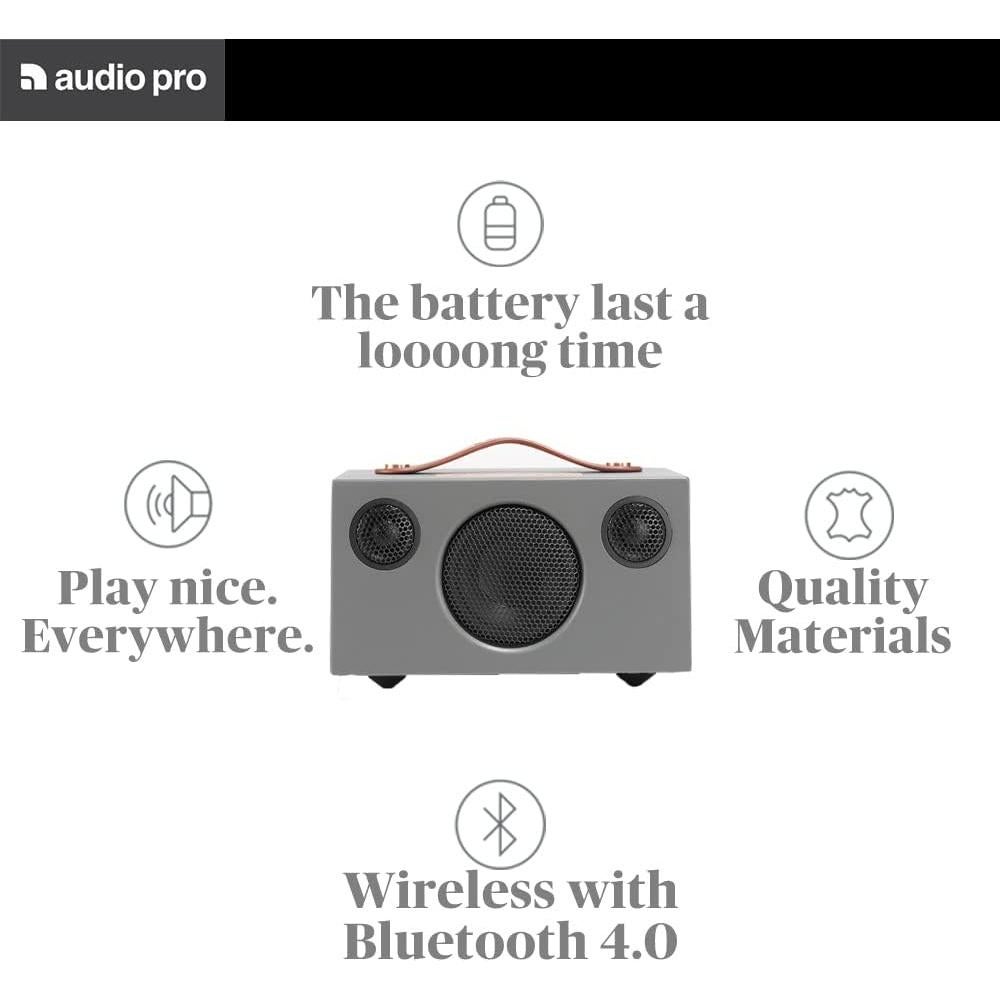 audio pro

The battery last a loooong time

Play nice. Everywhere.

Quality Materials

Wireless with Bluetooth 4.0