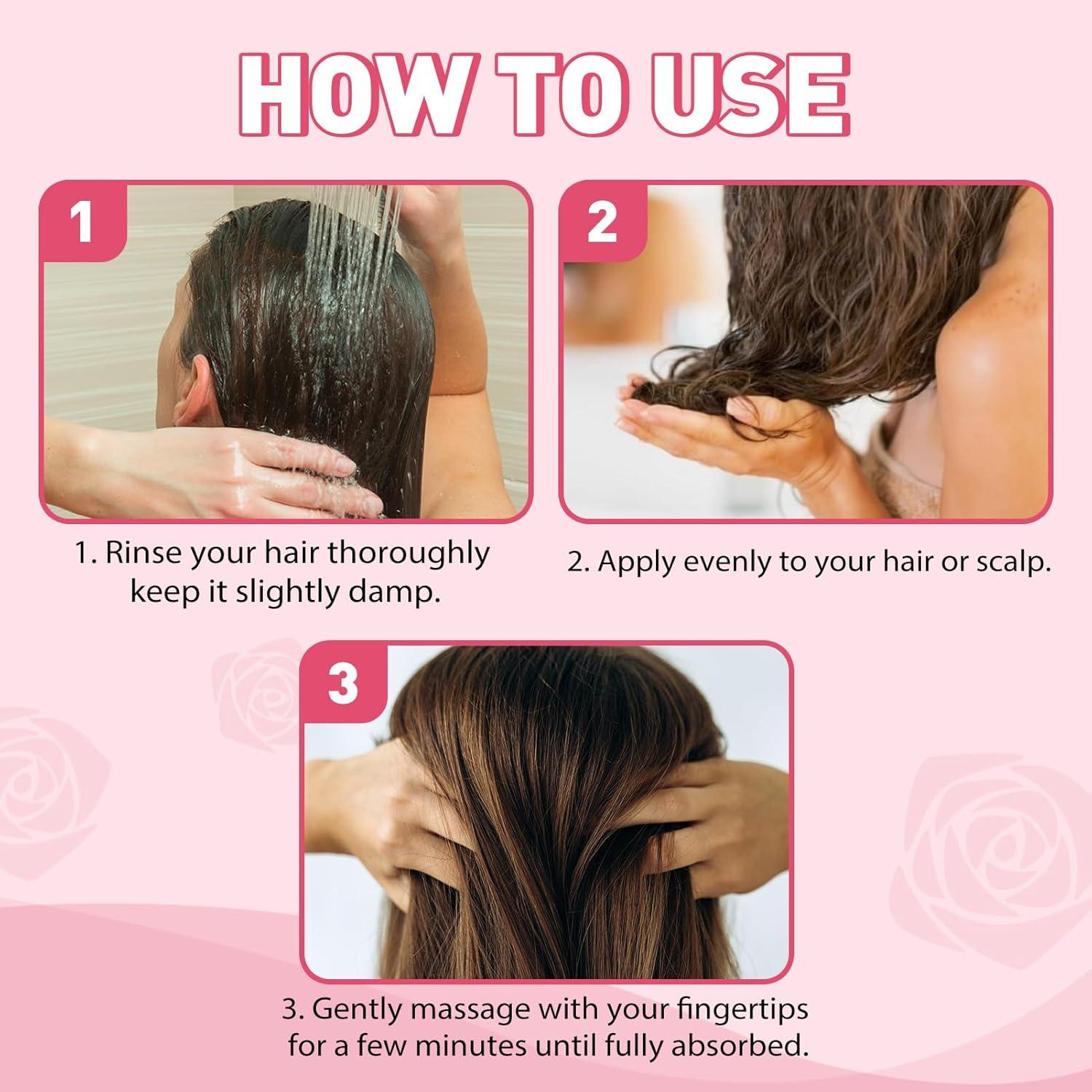 HOW TO USE

1

1. Rinse your hair thoroughly keep it slightly damp.

2

2. Apply evenly to your hair or scalp.

3

3. Gently massage with your fingertips for a few minutes until fully absorbed.