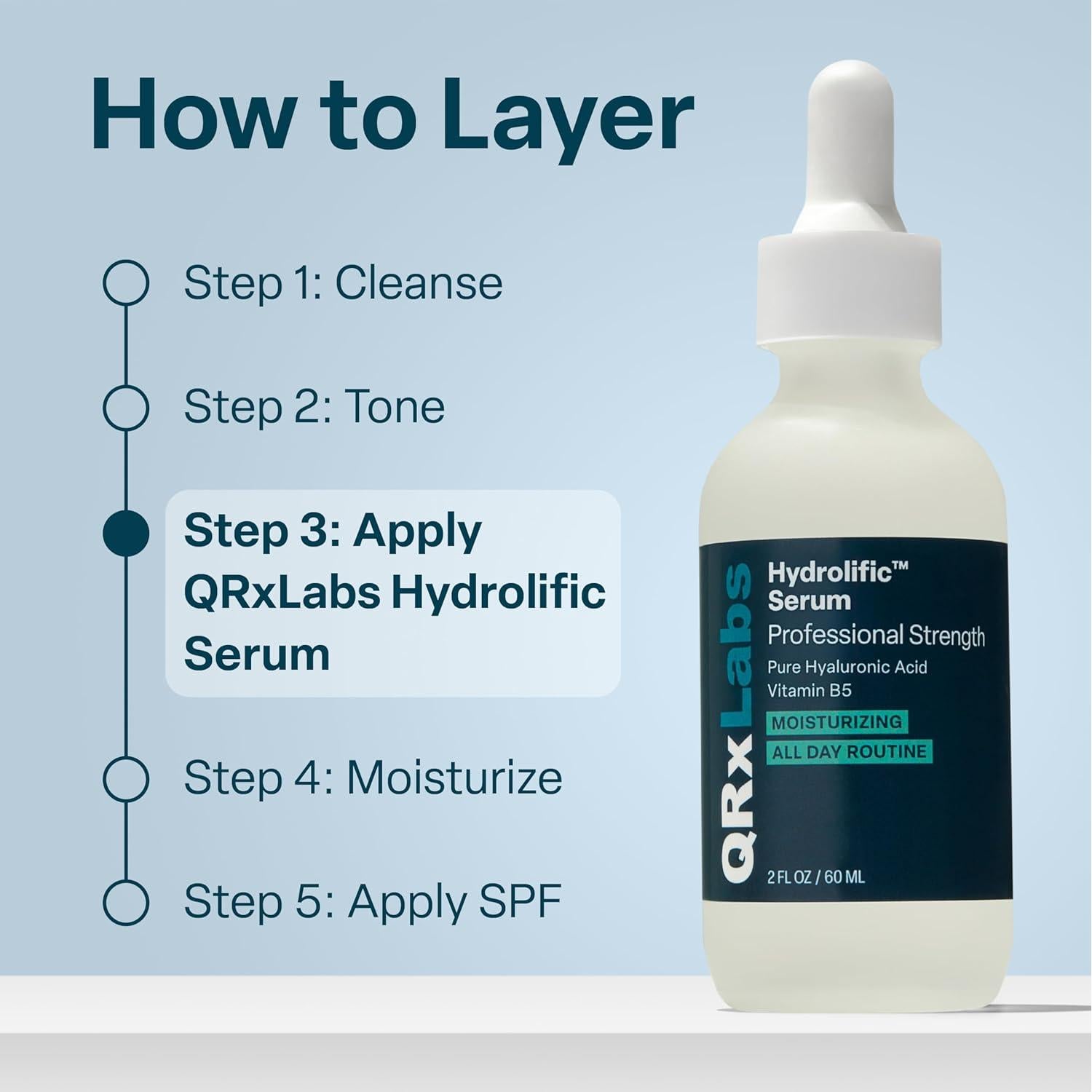 How to Layer

Step 1: Cleanse

Step 2: Tone

Step 3: Apply QRxLabs Hydrolific Serum

Step 4: Moisturize

Step 5: Apply SPF

QRxLabs

Hydrolific™ Serum
Professional Strength
Pure Hyaluronic Acid
Vitamin B5
MOISTURIZING
ALL DAY ROUTINE

2 FL OZ / 60 ML