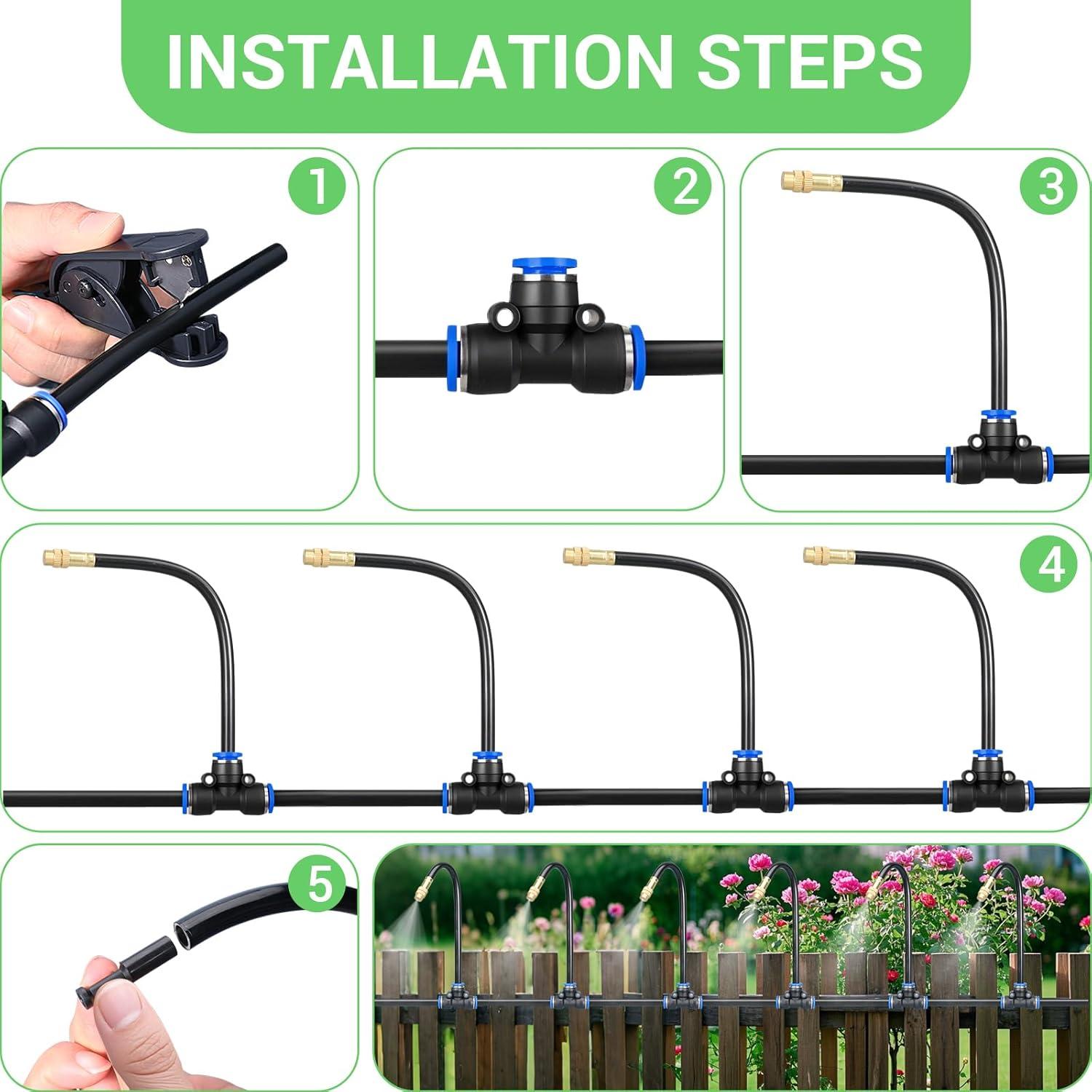 INSTALLATION STEPS

1

2

3

4

5