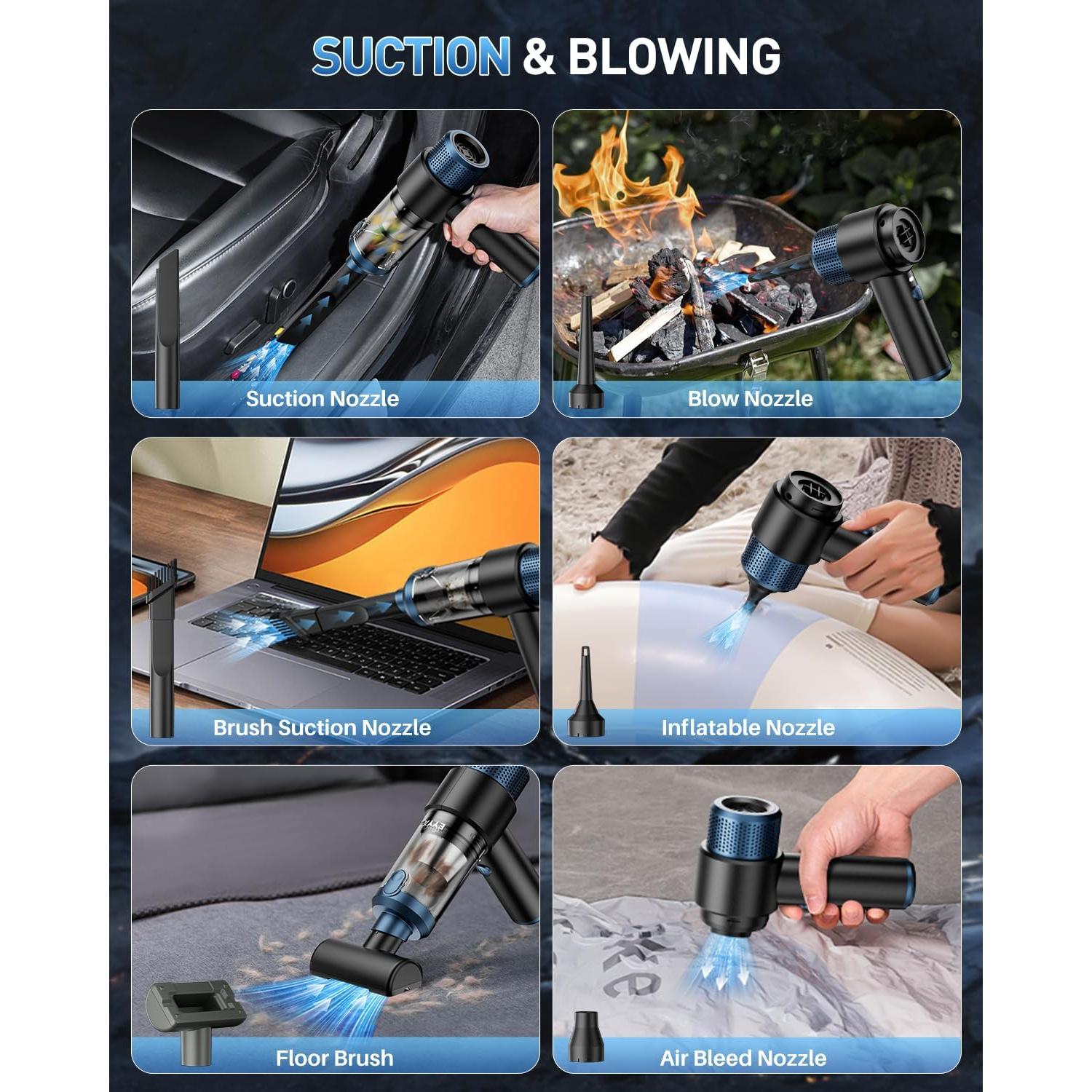 SUCTION & BLOWING

Suction Nozzle

Blow Nozzle

Brush Suction Nozzle

Inflatable Nozzle

Floor Brush

Air Bleed Nozzle