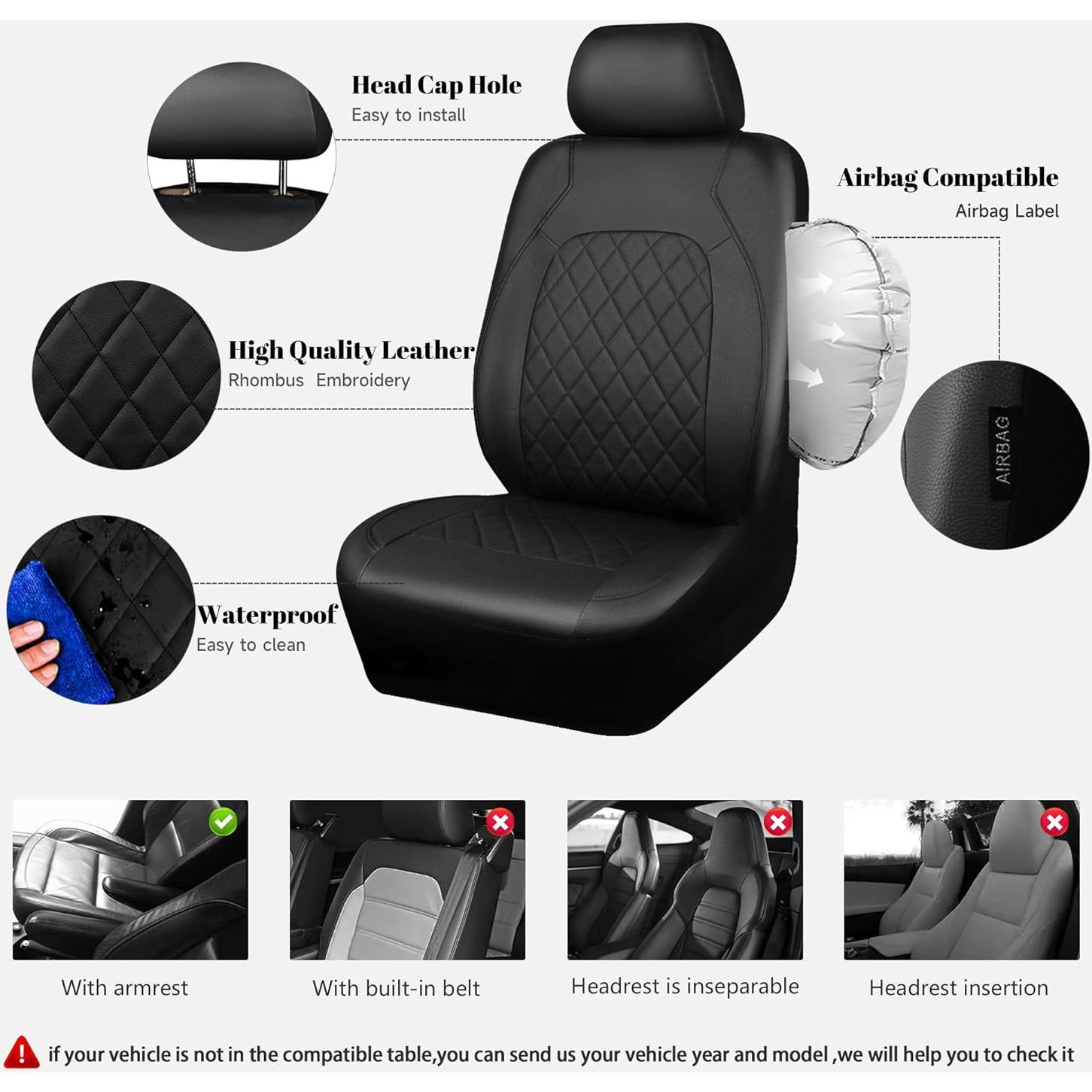 Head Cap Hole
Easy to install

Airbag Compatible
Airbag Label

High Quality Leather
Rhombus Embroidery

AIRBAG

Waterproof
Easy to clean

With armrest

With built-in belt

Headrest is inseparable

Headrest insertion

if your vehicle is not in the compatible table,you can send us your vehicle year and model ,we will help you to check it