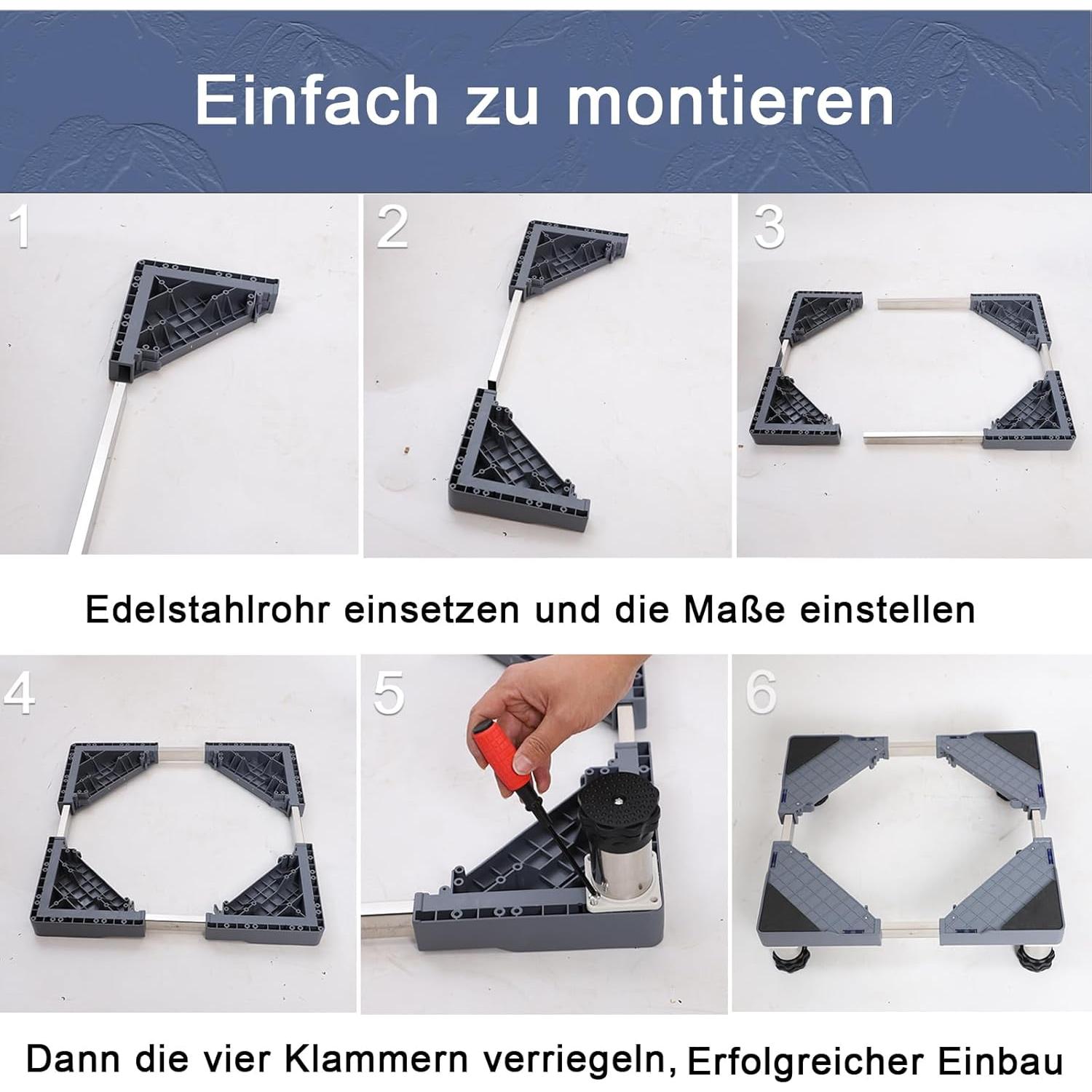 Einfach zu montieren

1

2

3

Edelstahlrohr einsetzen und die Maße einstellen

4

5

6

Dann die vier Klammern verriegeln, Erfolgreicher Einbau