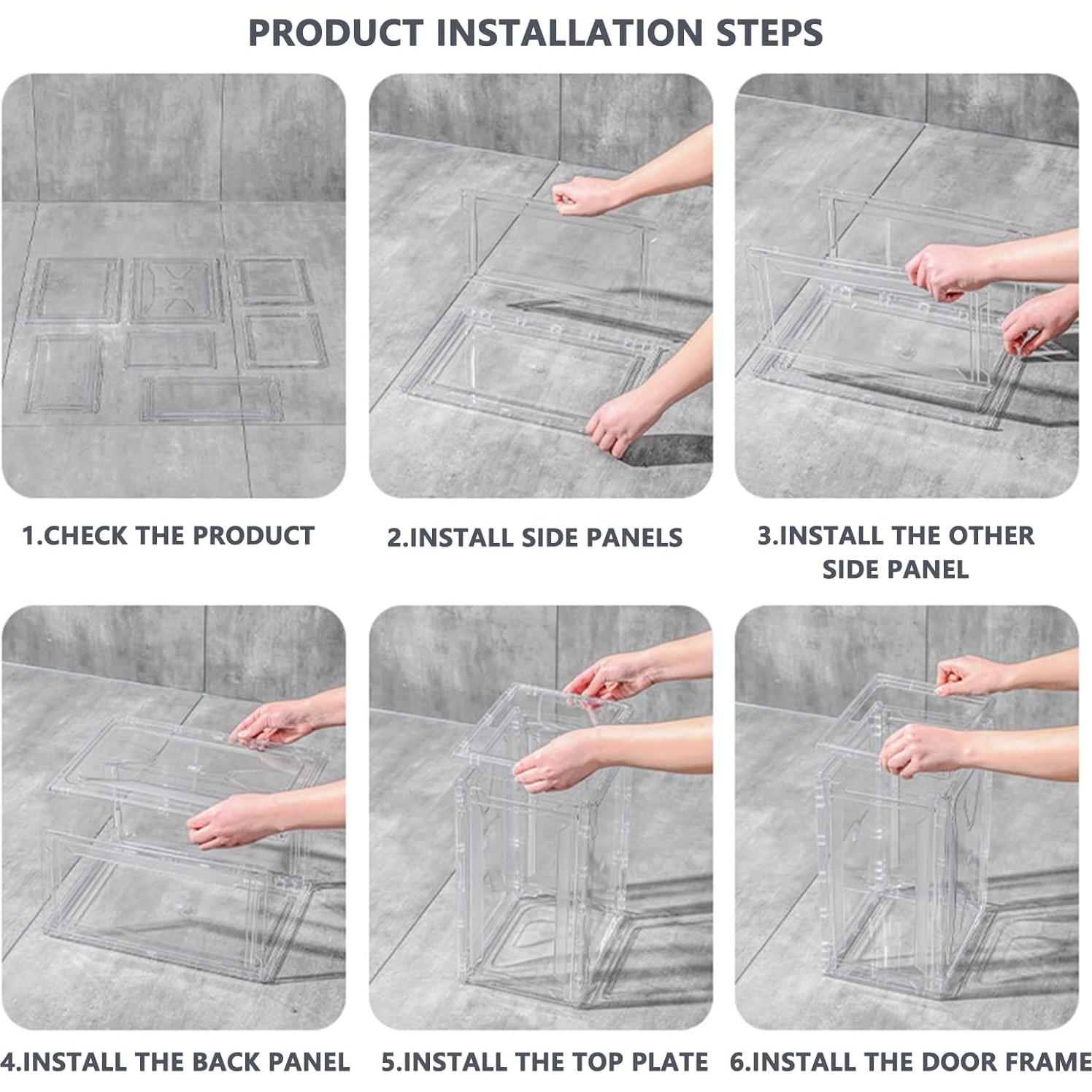 PRODUCT INSTALLATION STEPS

1.CHECK THE PRODUCT

2.INSTALL SIDE PANELS

3.INSTALL THE OTHER SIDE PANEL

4.INSTALL THE BACK PANEL

5.INSTALL THE TOP PLATE

6.INSTALL THE DOOR FRAME