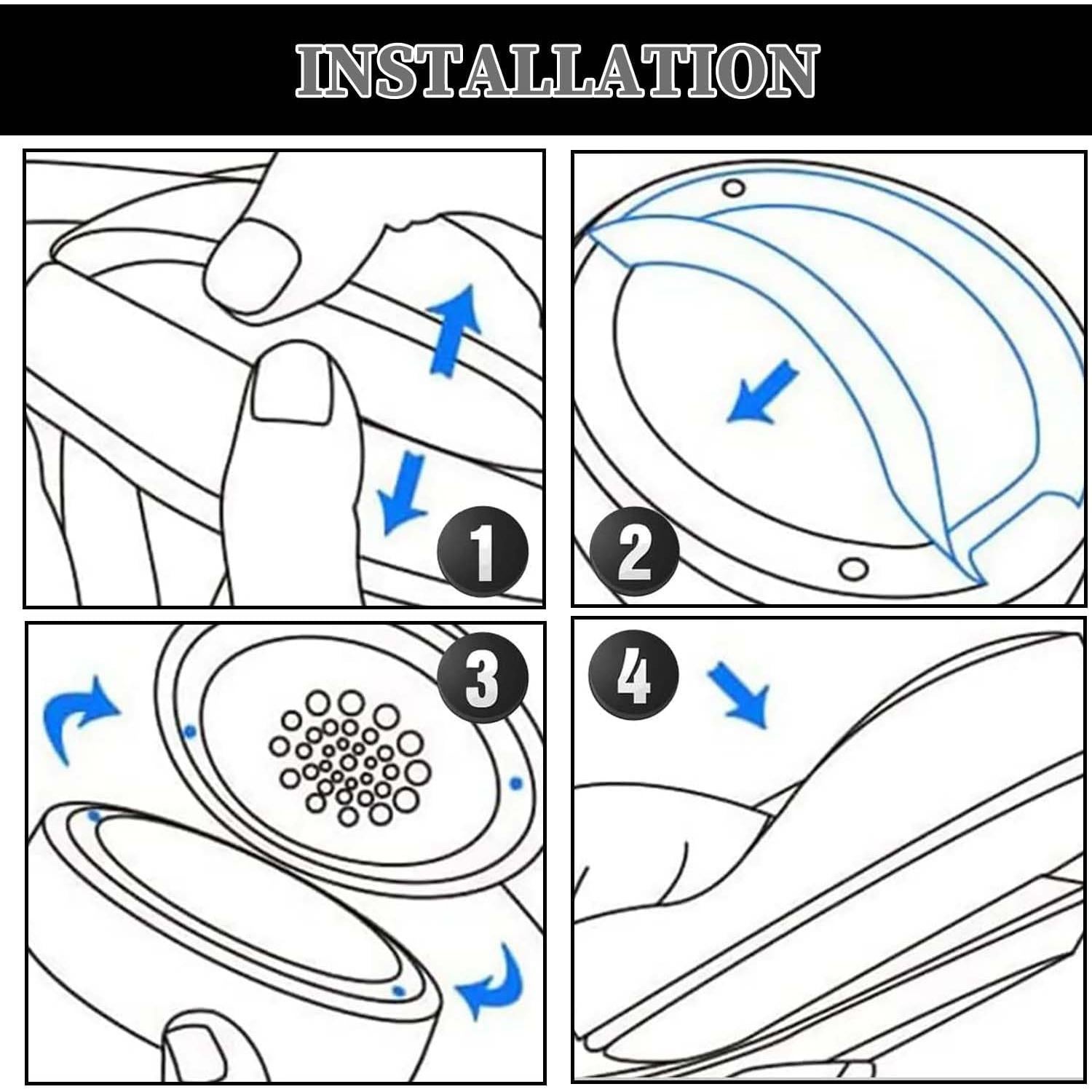 INSTALLATION

1

2

3

4