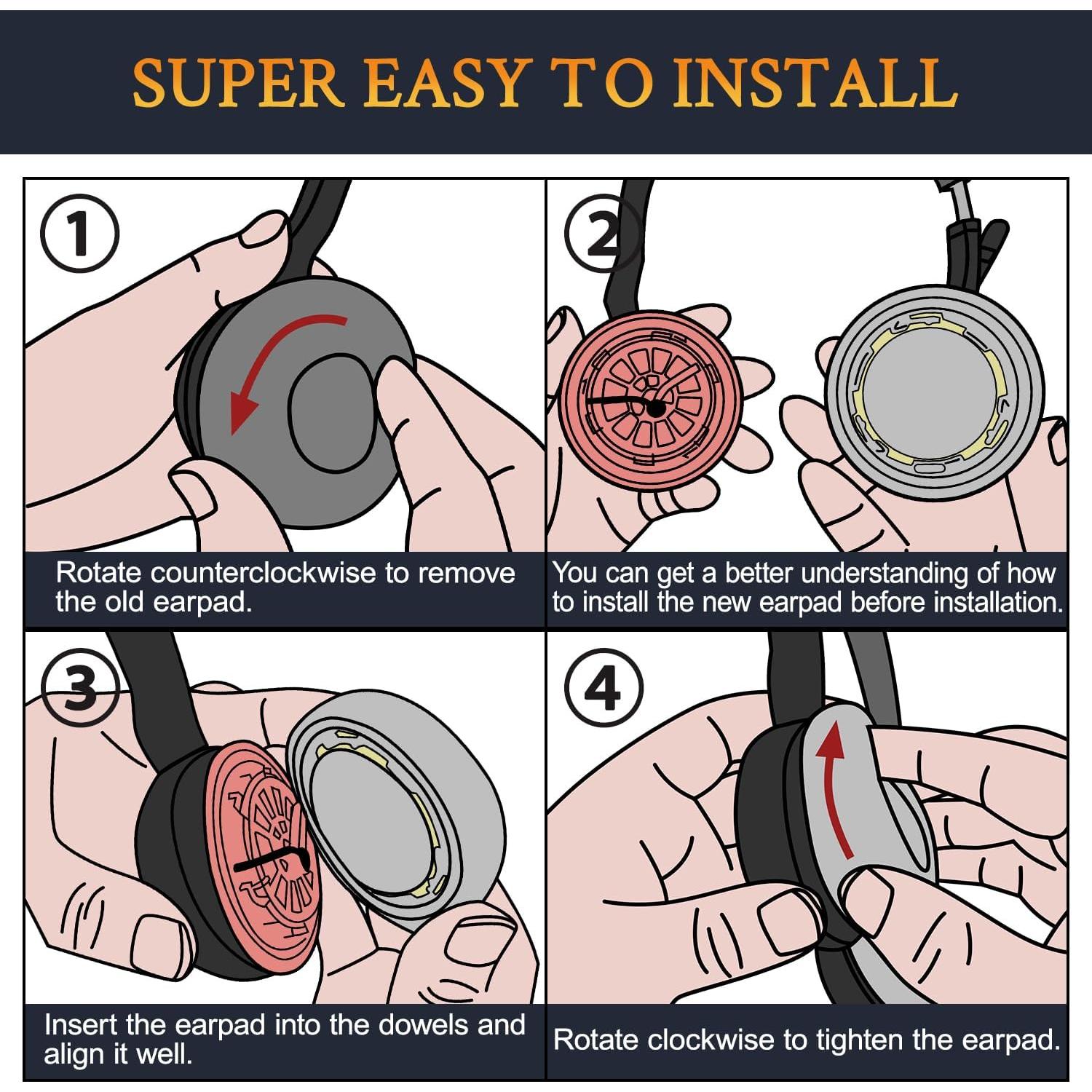 SUPER EASY TO INSTALL

①

Rotate counterclockwise to remove the old earpad.

②

You can get a better understanding of how to install the new earpad before installation.

③

Insert the earpad into the dowels and align it well.

④

Rotate clockwise to tighten the earpad.