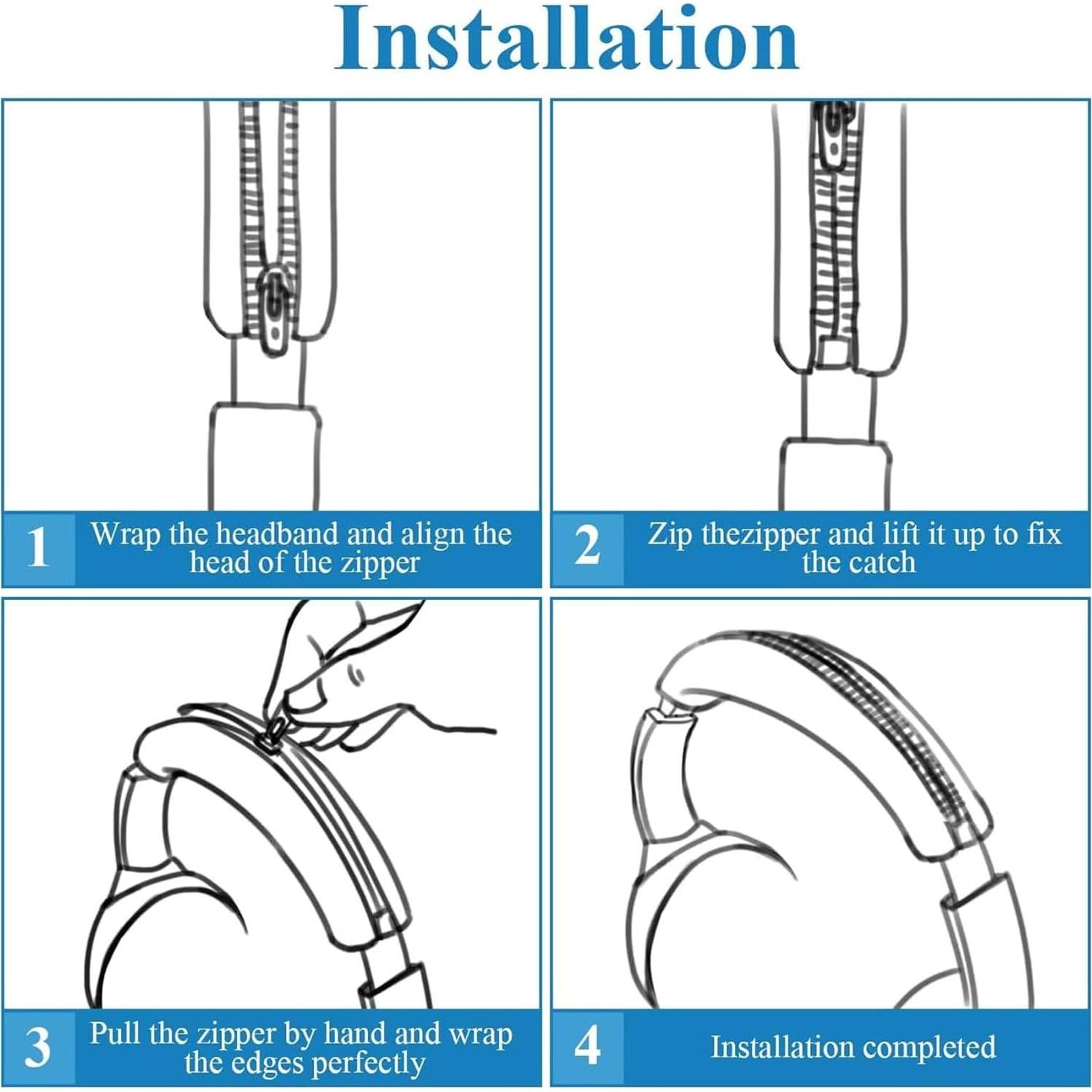 Installation

1 Wrap the headband and align the head of the zipper

2 Zip thezipper and lift it up to fix the catch

3 Pull the zipper by hand and wrap the edges perfectly

4 Installation completed