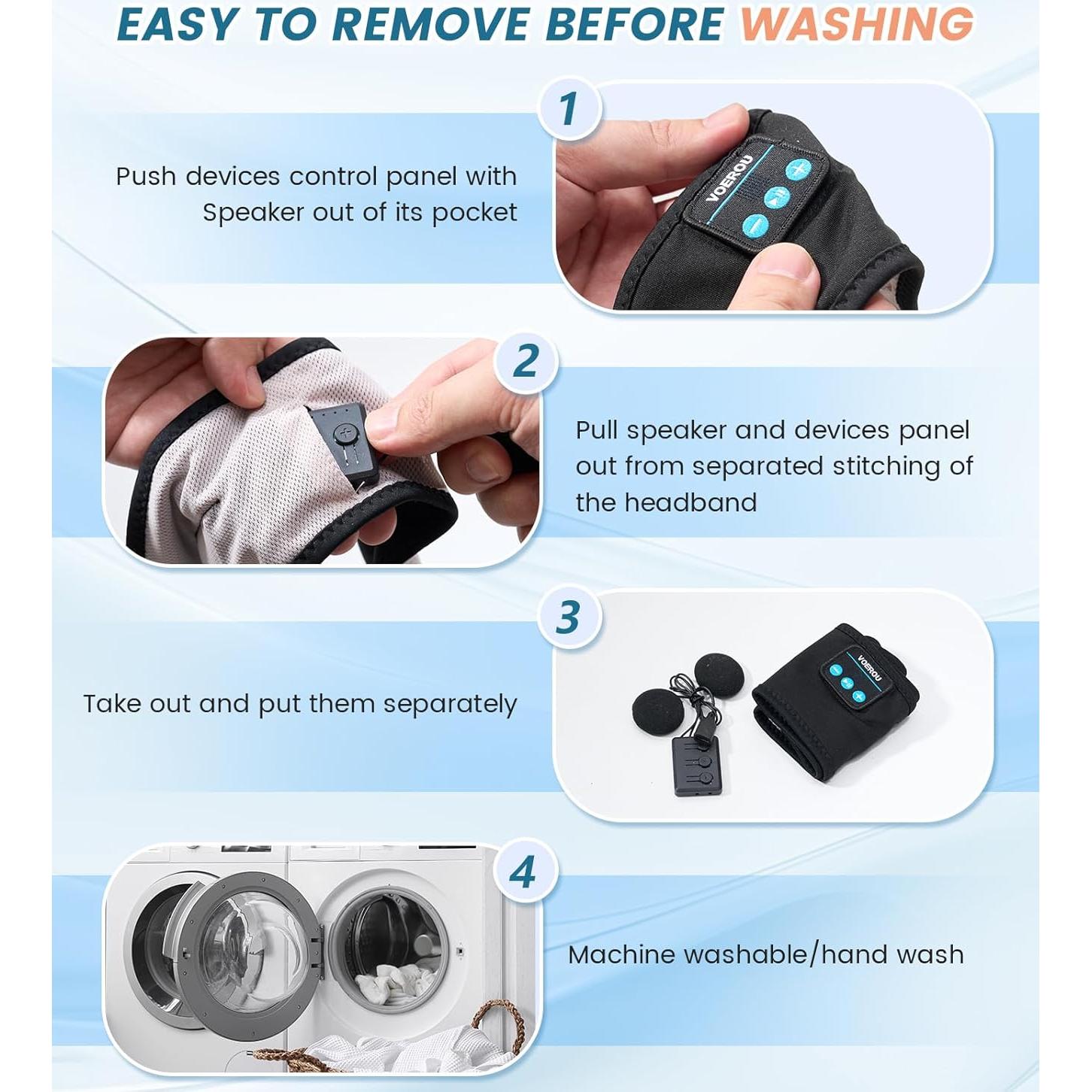 EASY TO REMOVE BEFORE WASHING

1

Push devices control panel with Speaker out of its pocket

VOEROU

2

Pull speaker and devices panel out from separated stitching of the headband

3

Take out and put them separately

VOEROU

4

Machine washable/hand wash