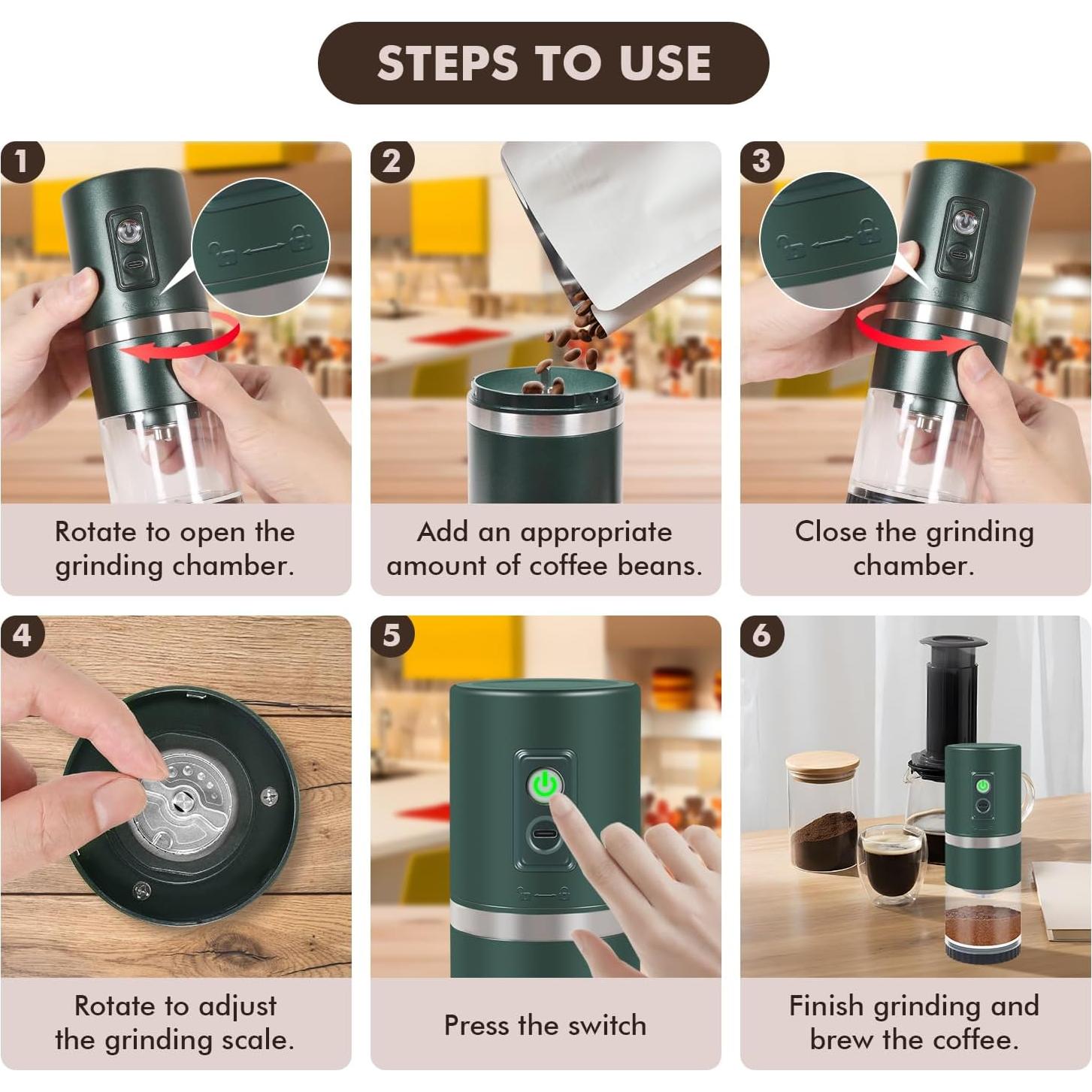 STEPS TO USE

1
Rotate to open the grinding chamber.

2
Add an appropriate amount of coffee beans.

3
Close the grinding chamber.

4
Rotate to adjust the grinding scale.

5
Press the switch

6
Finish grinding and brew the coffee.