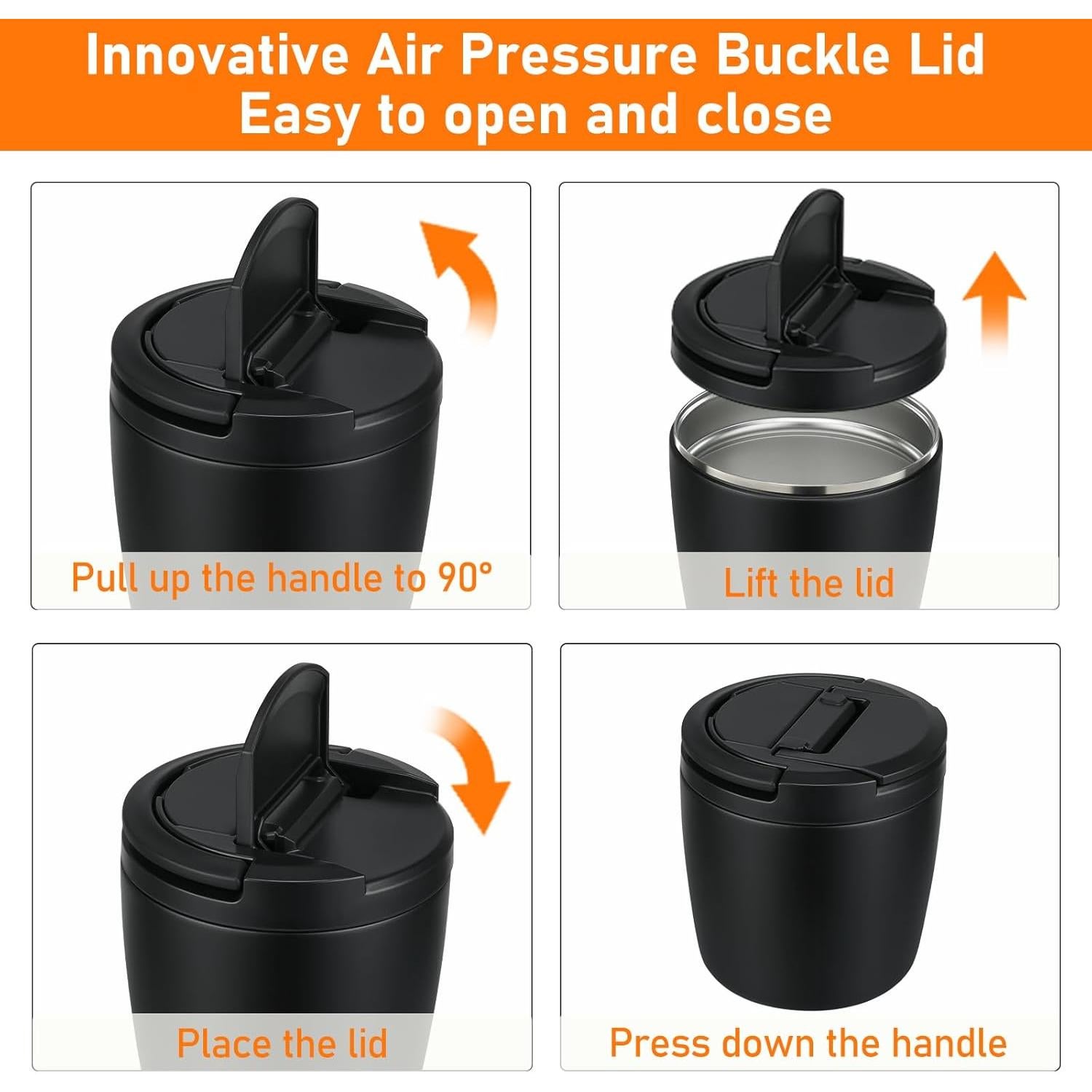 Innovative Air Pressure Buckle Lid
Easy to open and close

Pull up the handle to 90°

Lift the lid

Place the lid

Press down the handle