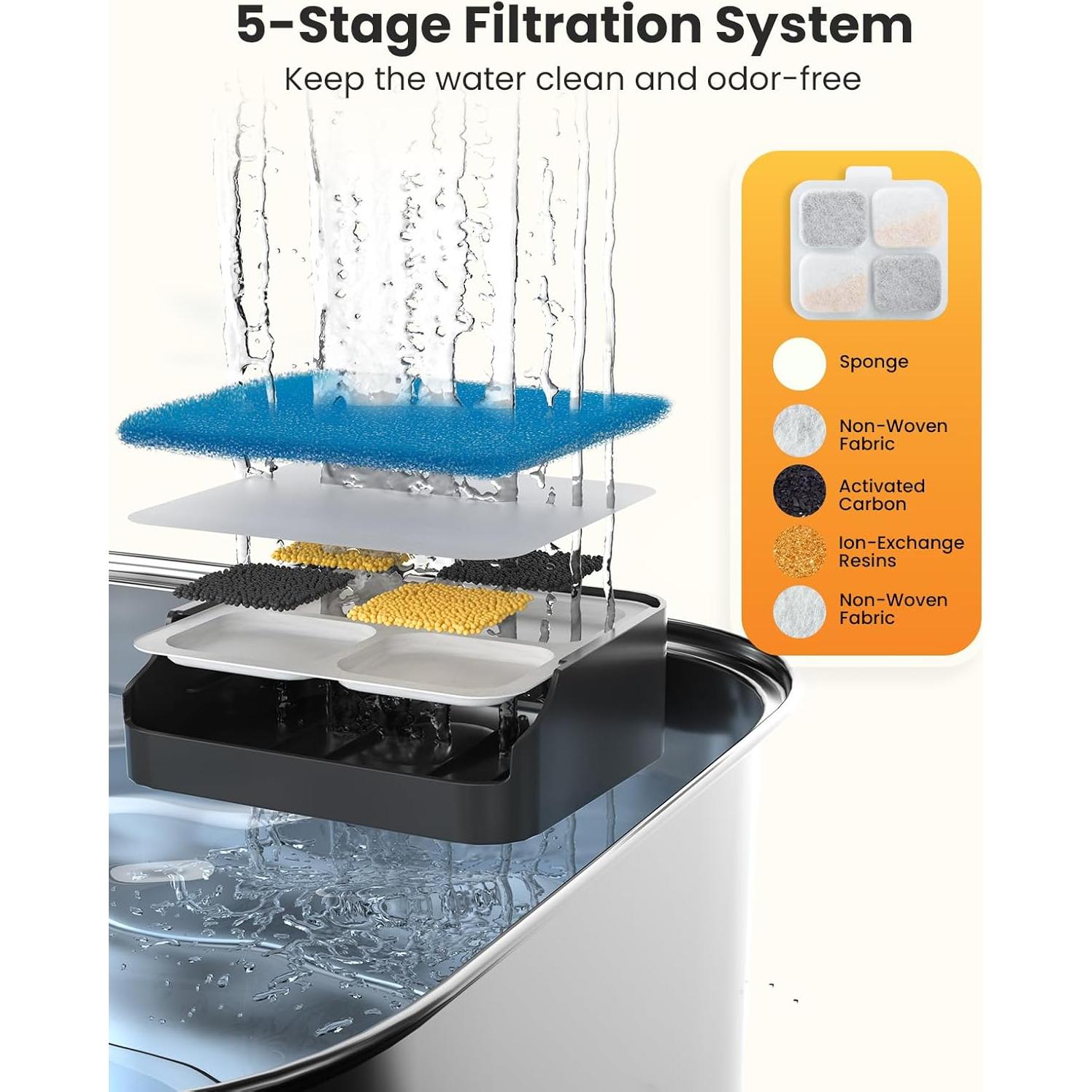 5-Stage Filtration System

Keep the water clean and odor-free

Sponge

Non-Woven Fabric

Activated Carbon

Ion-Exchange Resins

Non-Woven Fabric