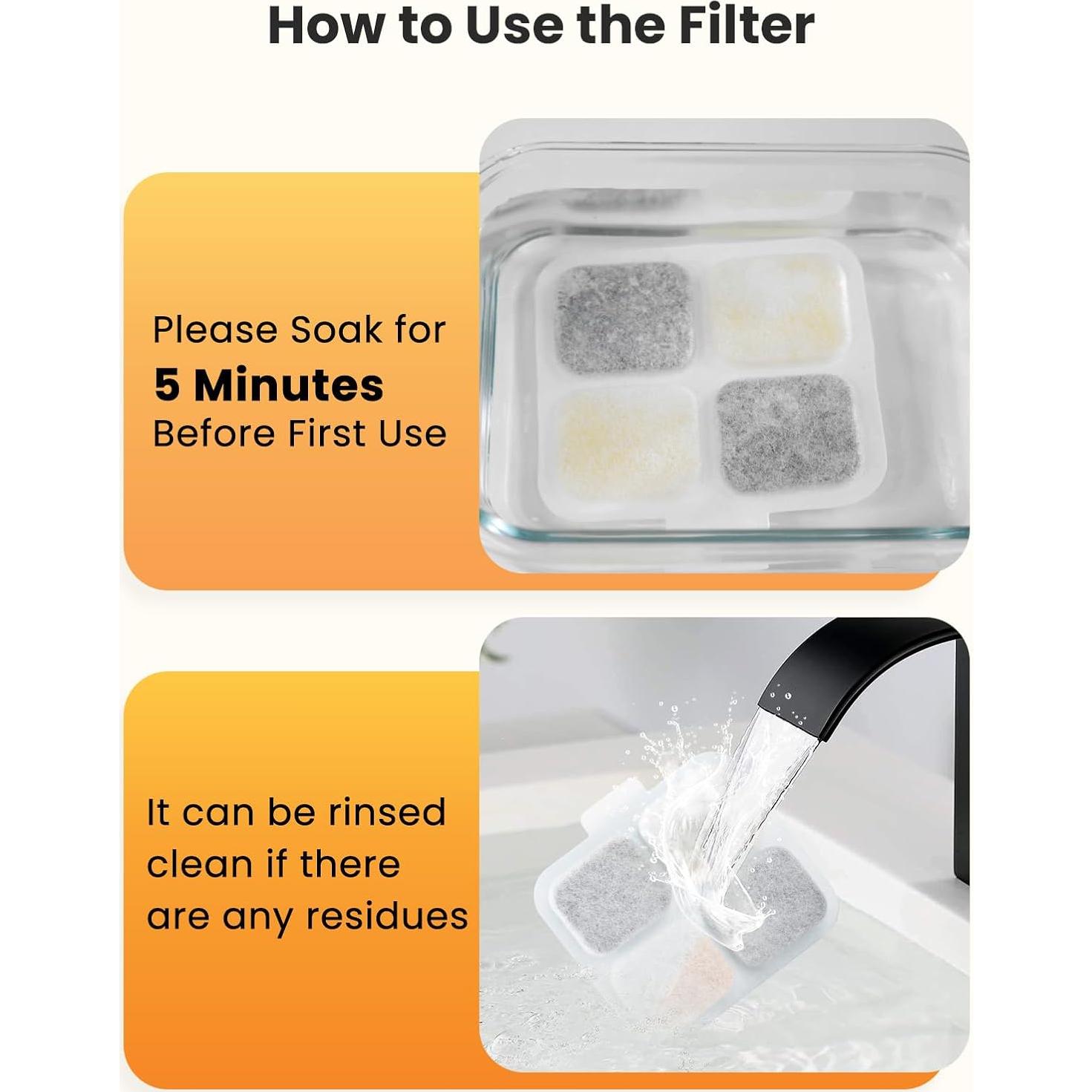 How to Use the Filter

Please Soak for
5 Minutes
Before First Use

It can be rinsed clean if there are any residues