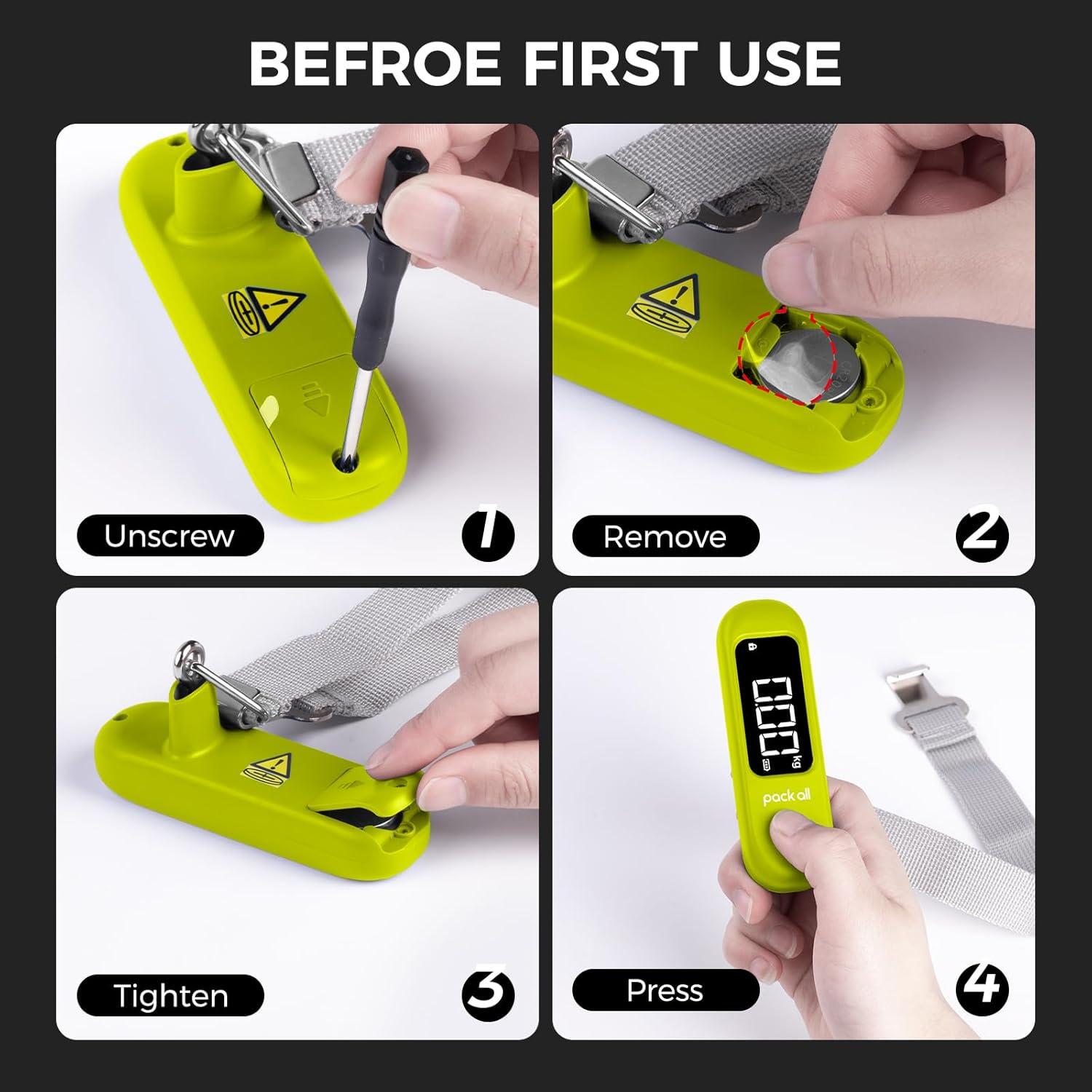 BEFROE FIRST USE

Unscrew

1

Remove

2

Tighten

3

000
kg
pack all

Press

4