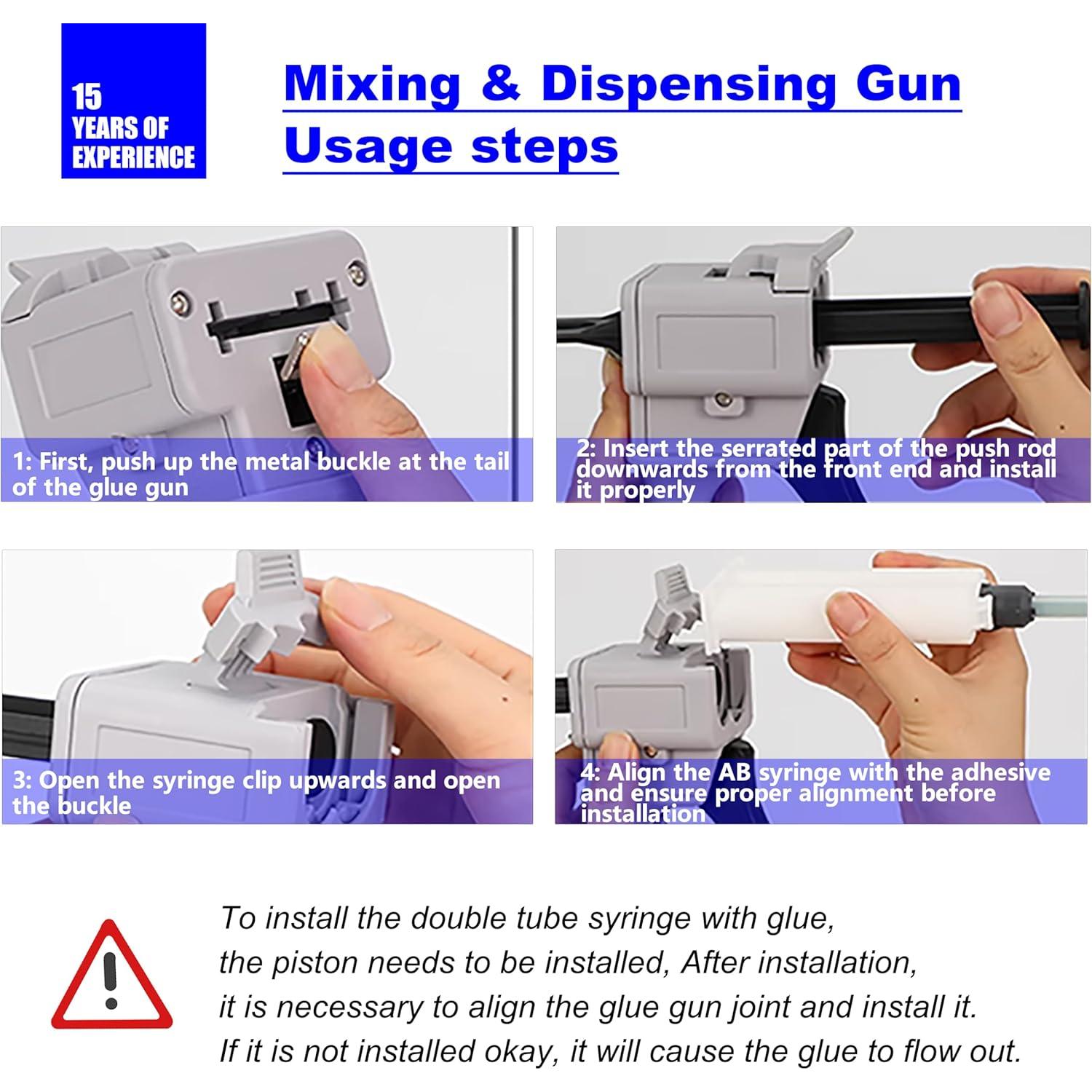 15
YEARS OF
EXPERIENCE

Mixing & Dispensing Gun
Usage steps

1: First, push up the metal buckle at the tail of the glue gun

2: Insert the serrated part of the push rod downwards from the front end and install it properly

3: Open the syringe clip upwards and open the buckle

4: Align the AB syringe with the adhesive and ensure proper alignment before installation

To install the double tube syringe with glue, the piston needs to be installed, After installation, it is necessary to align the glue gun joint and install it. If it is not installed okay, it will cause the glue to flow out.