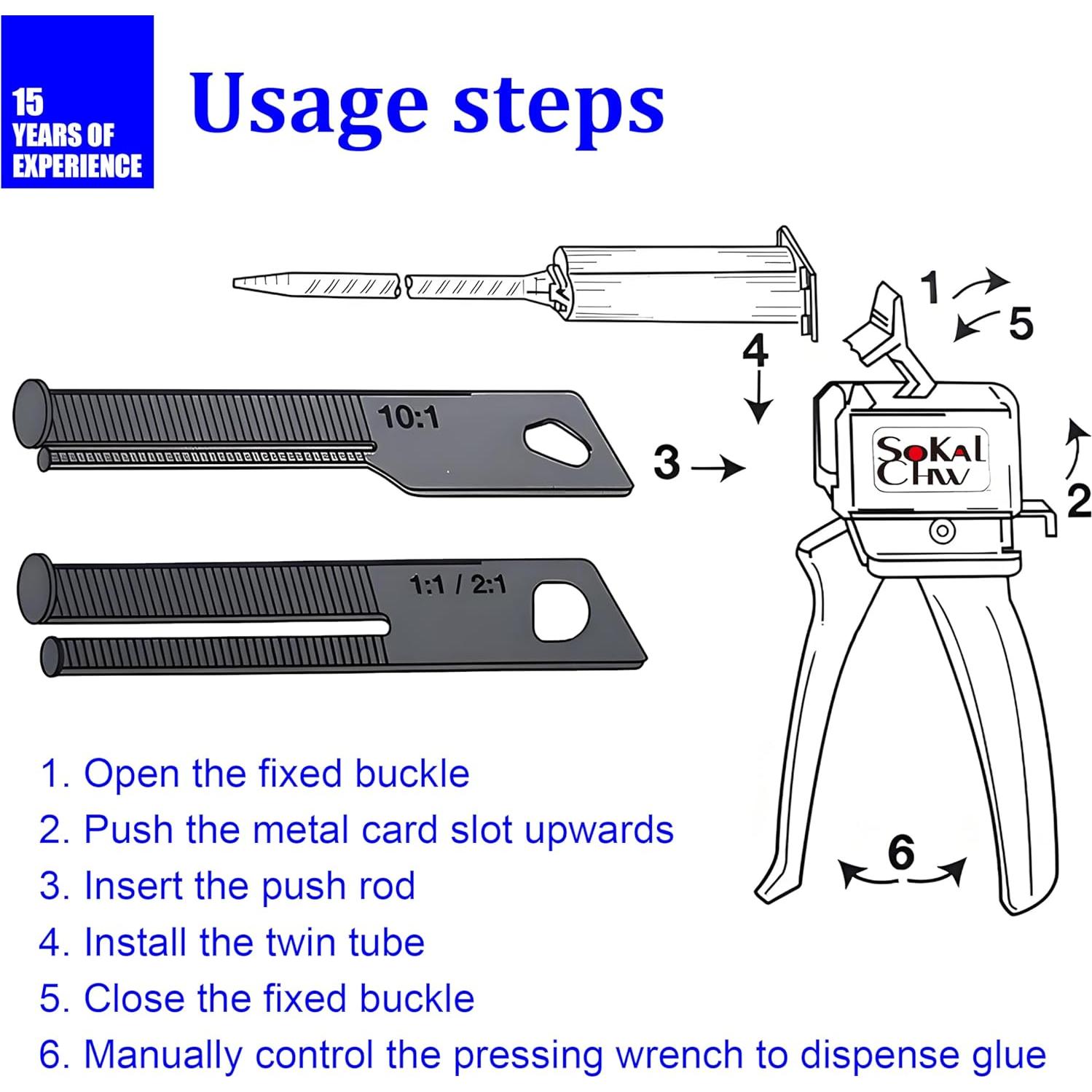 15 YEARS OF EXPERIENCE

Usage steps

1

5

4

10:1

3

SoKal Chw

2

1:1 / 2:1

6

1. Open the fixed buckle
2. Push the metal card slot upwards
3. Insert the push rod
4. Install the twin tube
5. Close the fixed buckle
6. Manually control the pressing wrench to dispense glue