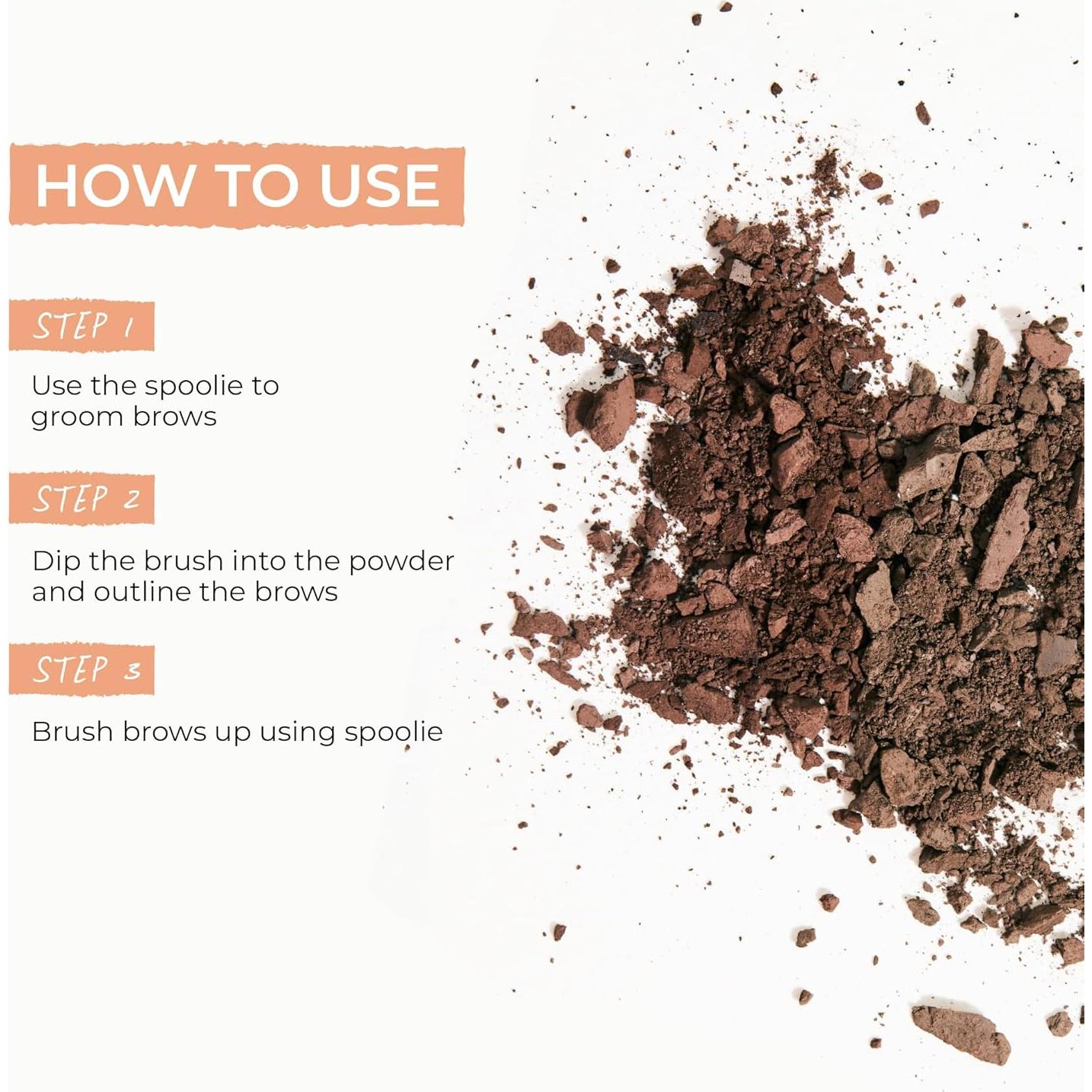 HOW TO USE

STEP 1

Use the spoolie to groom brows

STEP 2

Dip the brush into the powder and outline the brows

STEP 3

Brush brows up using spoolie