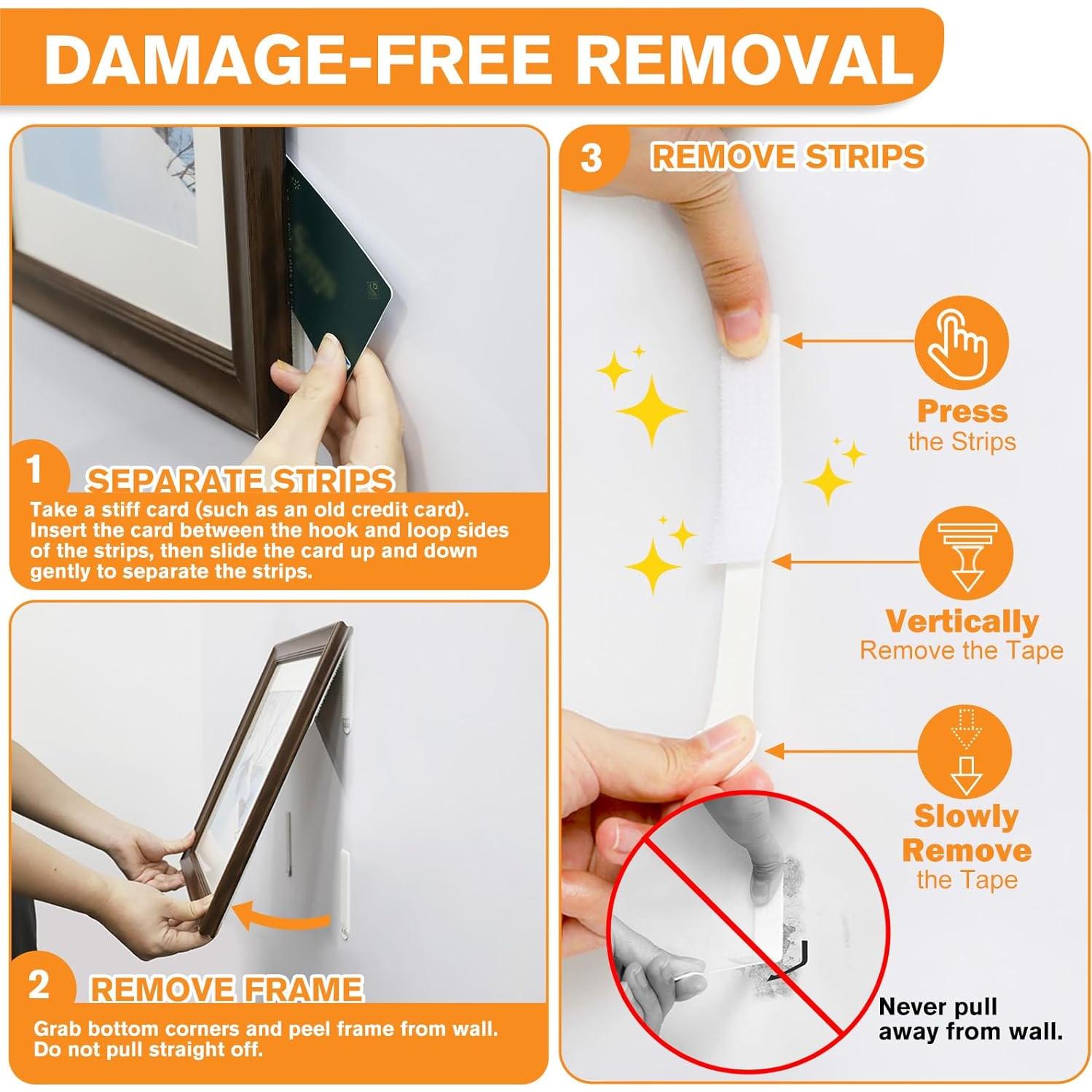 DAMAGE-FREE REMOVAL

1 SEPARATE STRIPS

Take a stiff card (such as an old credit card). Insert the card between the hook and loop sides of the strips, then slide the card up and down gently to separate the strips.

2 REMOVE FRAME

Grab bottom corners and peel frame from wall. Do not pull straight off.

3 REMOVE STRIPS

Press the Strips

Vertically Remove the Tape

Slowly Remove the Tape

Never pull away from wall.