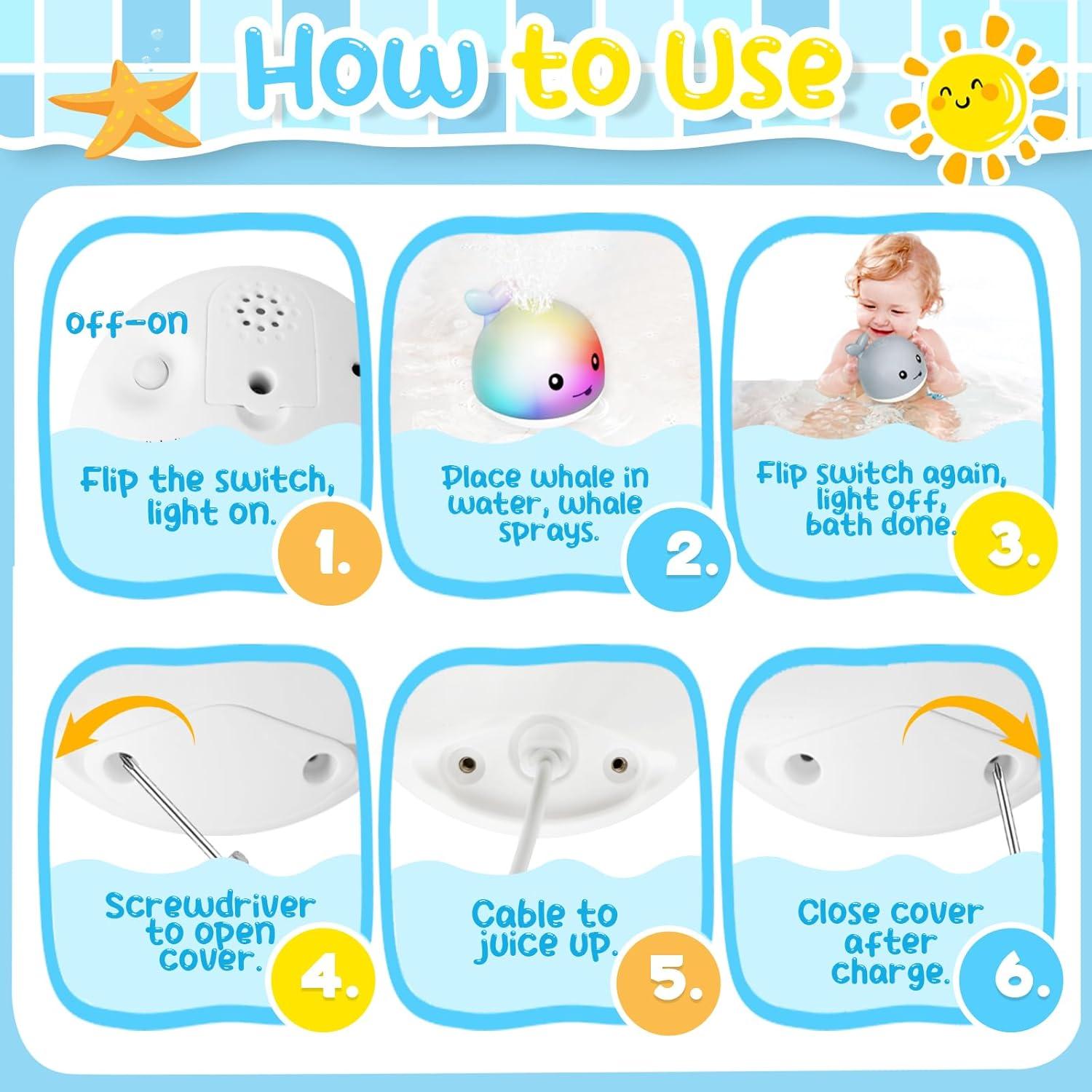 How to Use

off-on

Flip the switch, light on.

1.

Place whale in water, whale sprays.

2.

Flip switch again, light off, bath done.

3.

Screwdriver to open cover.

4.

Cable to juice up.

5.

Close cover after charge.

6.