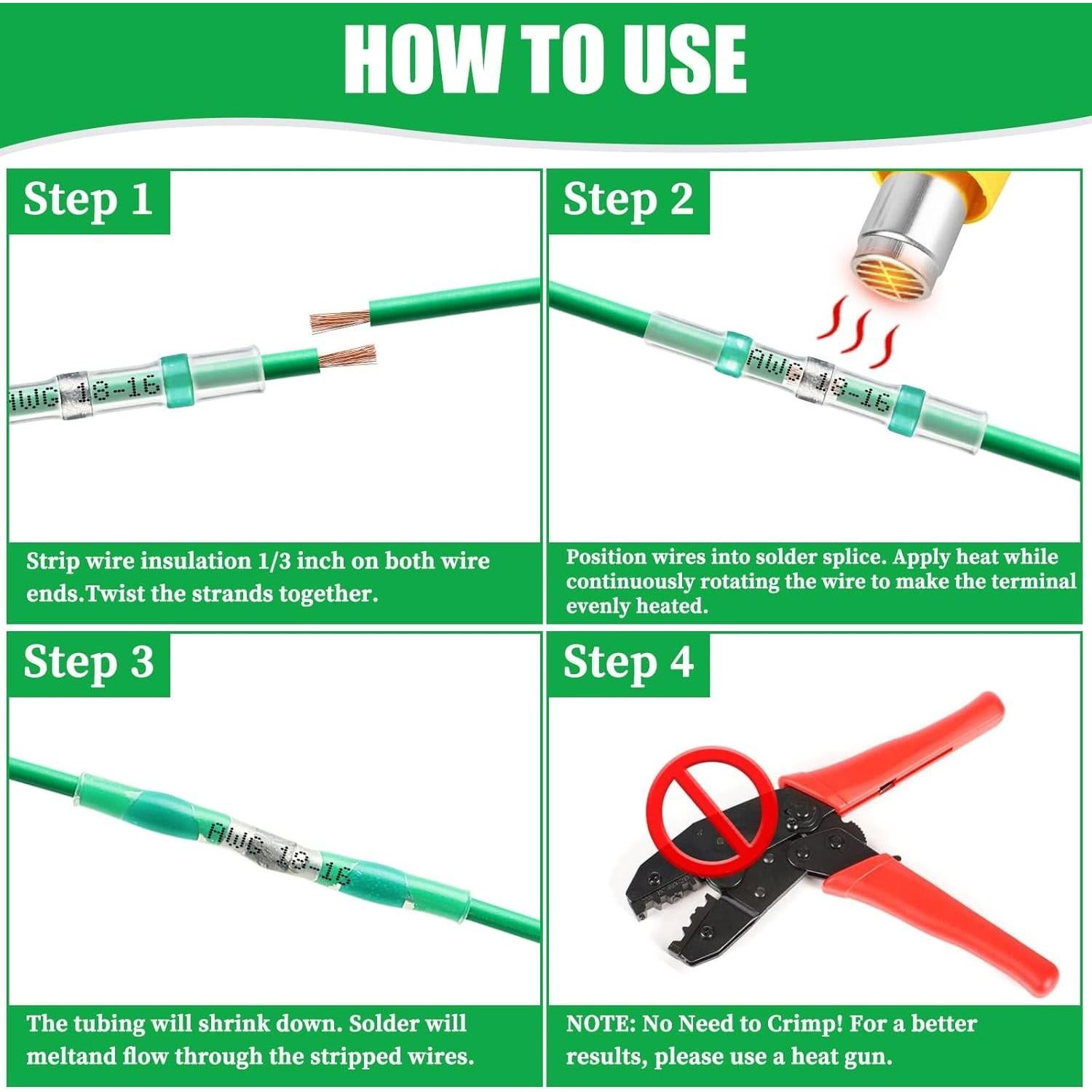 HOW TO USE

Step 1

AWG 18-16

Strip wire insulation 1/3 inch on both wire ends.Twist the strands together.

Step 2

AWG 18-16

Position wires into solder splice. Apply heat while continuously rotating the wire to make the terminal evenly heated.

Step 3

AWG 18-16

The tubing will shrink down. Solder will meltand flow through the stripped wires.

Step 4

NOTE: No Need to Crimp! For a better results, please use a heat gun.