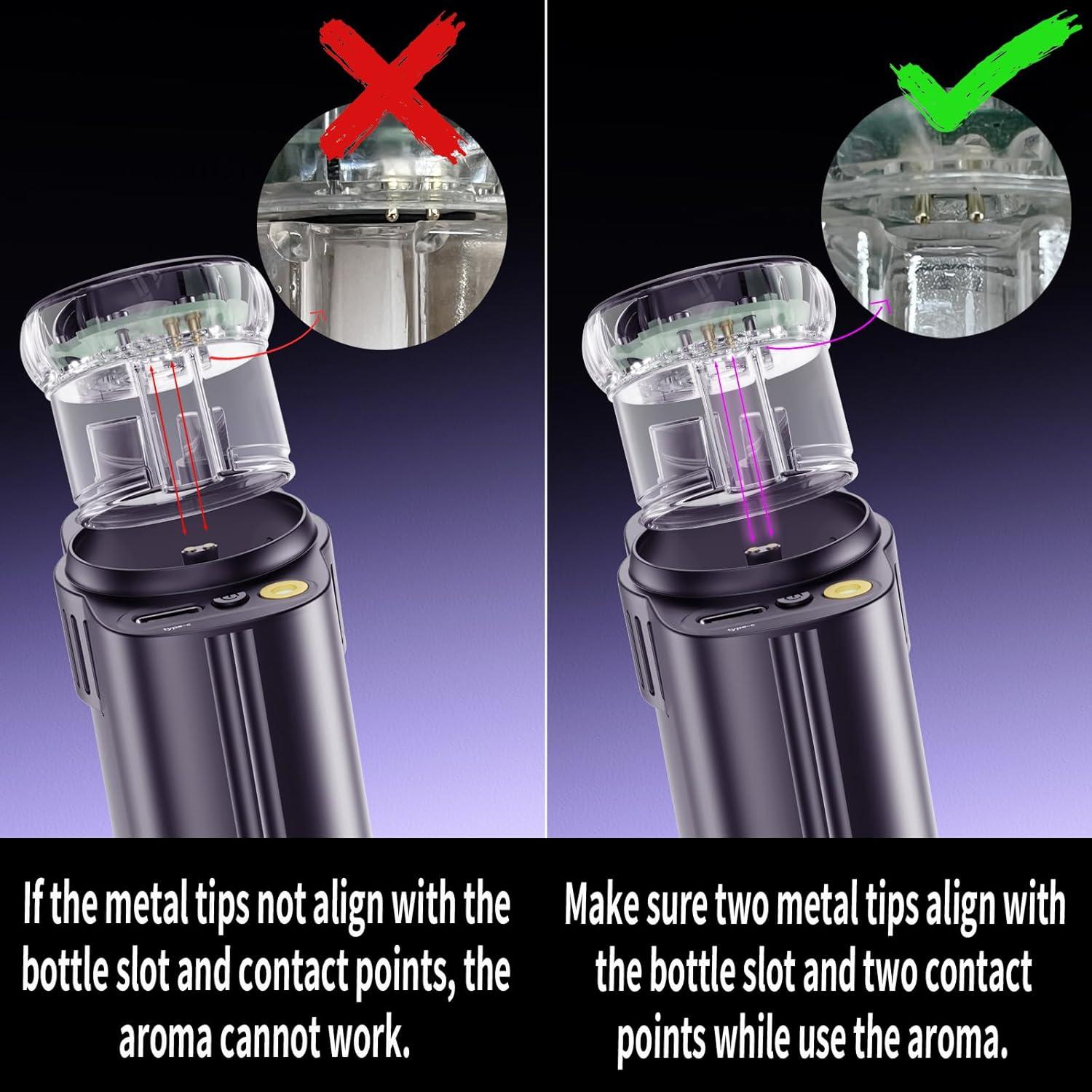 type-c

If the metal tips not align with the bottle slot and contact points, the aroma cannot work.

type-c

Make sure two metal tips align with the bottle slot and two contact points while use the aroma.