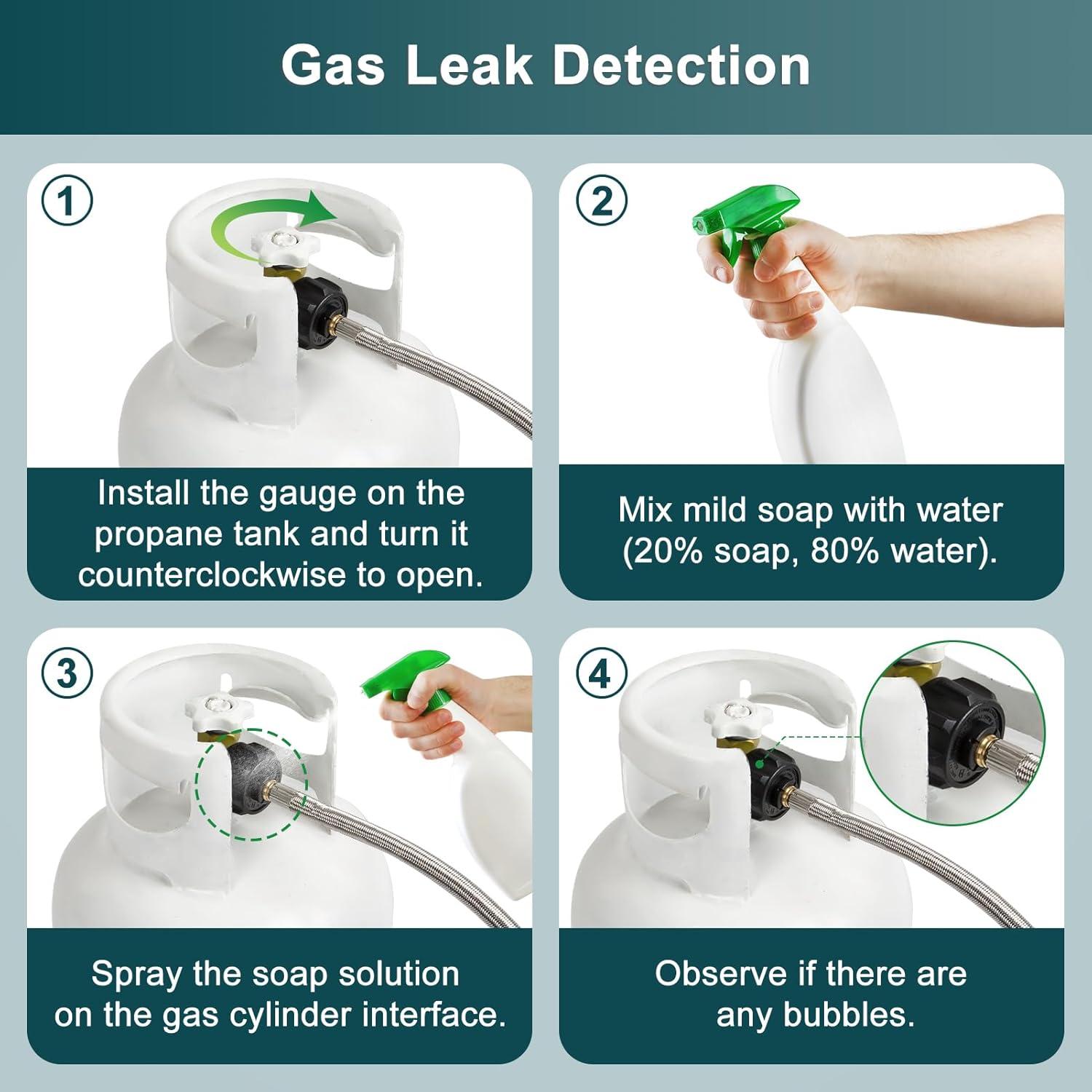 Gas Leak Detection

1

Install the gauge on the propane tank and turn it counterclockwise to open.

2

Mix mild soap with water (20% soap, 80% water).

3

Spray the soap solution on the gas cylinder interface.

4

Observe if there are any bubbles.