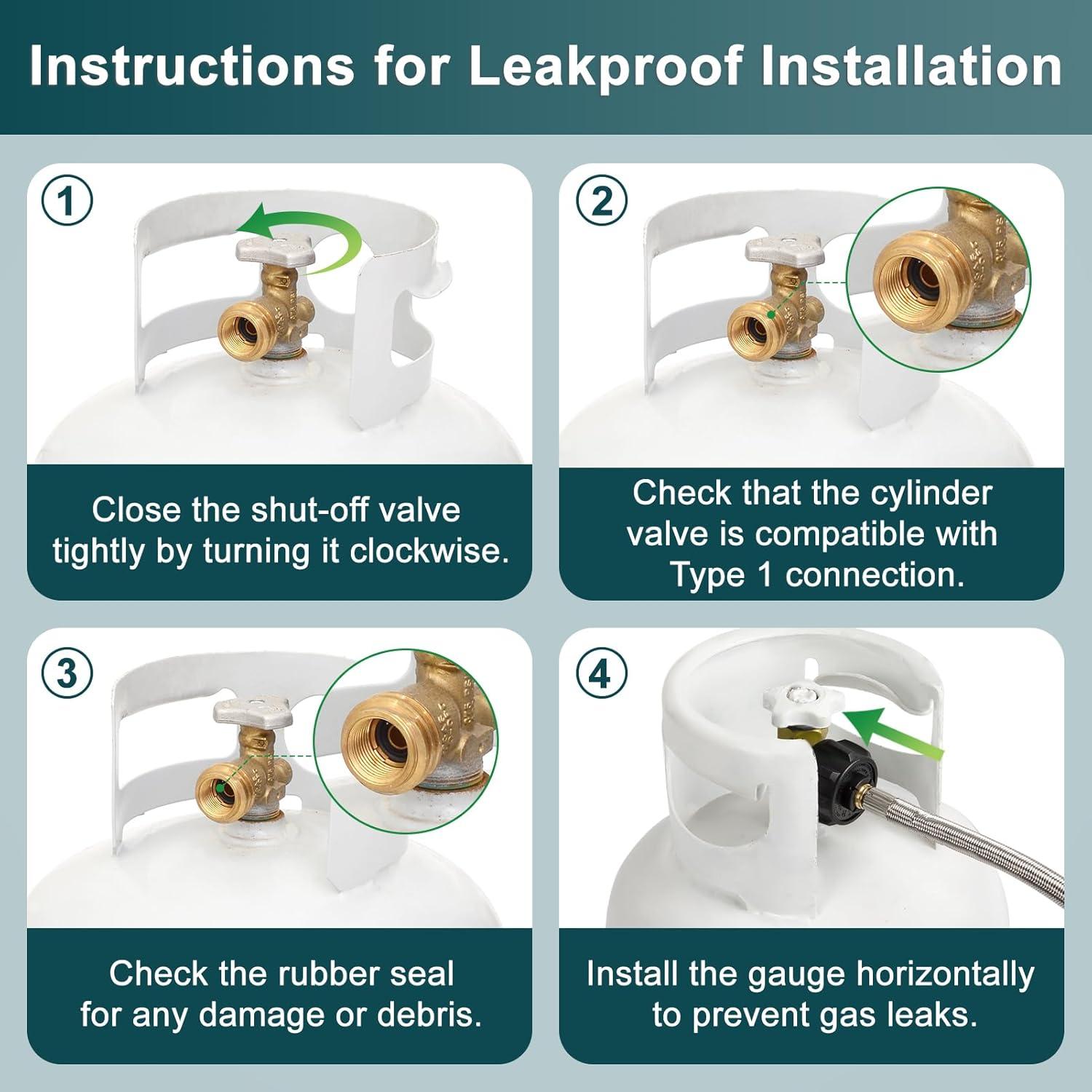 Instructions for Leakproof Installation

1

Close the shut-off valve tightly by turning it clockwise.

2

Check that the cylinder valve is compatible with Type 1 connection.

3

Check the rubber seal for any damage or debris.

4

Install the gauge horizontally to prevent gas leaks.