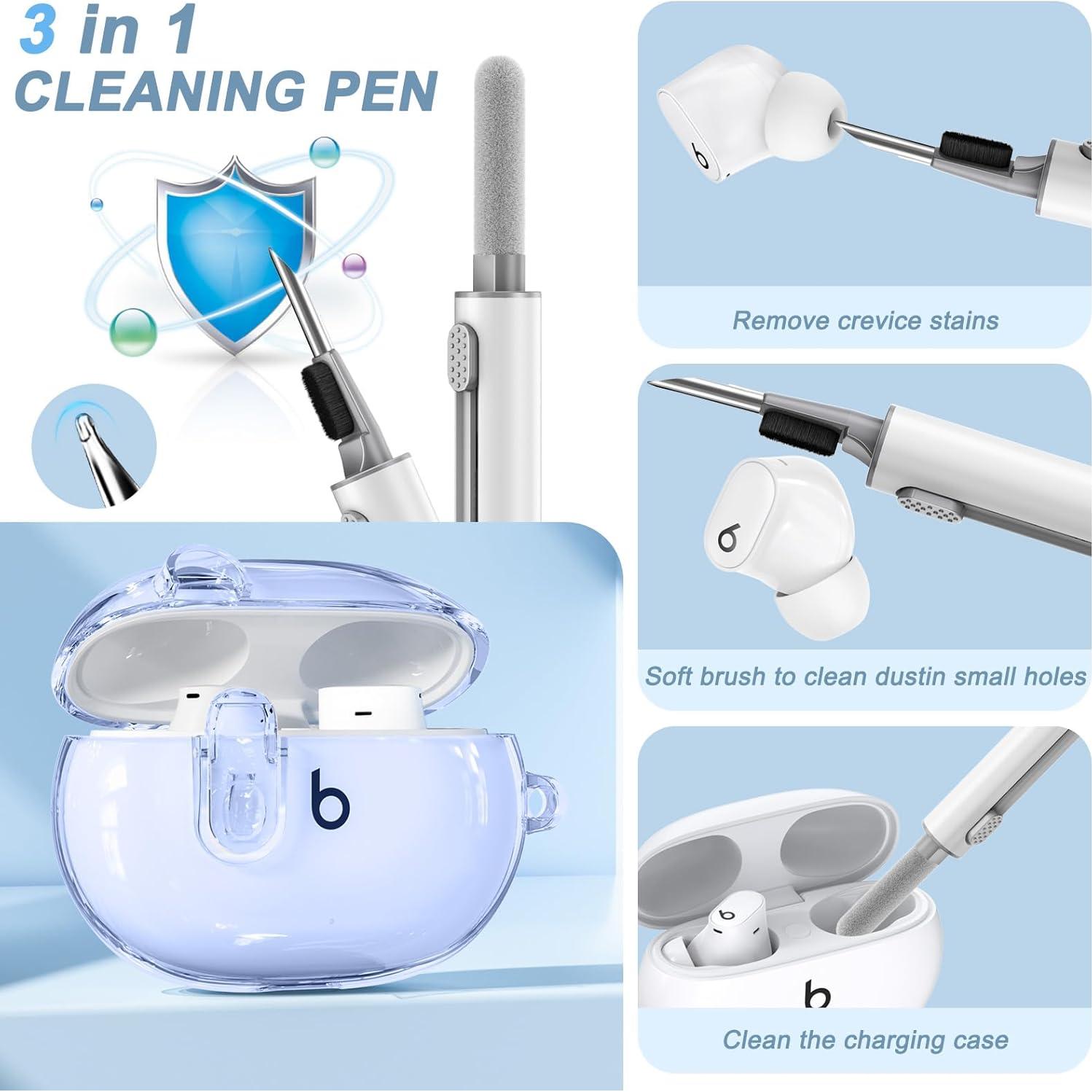 3 in 1
CLEANING PEN

Remove crevice stains

Soft brush to clean dustin small holes

Clean the charging case