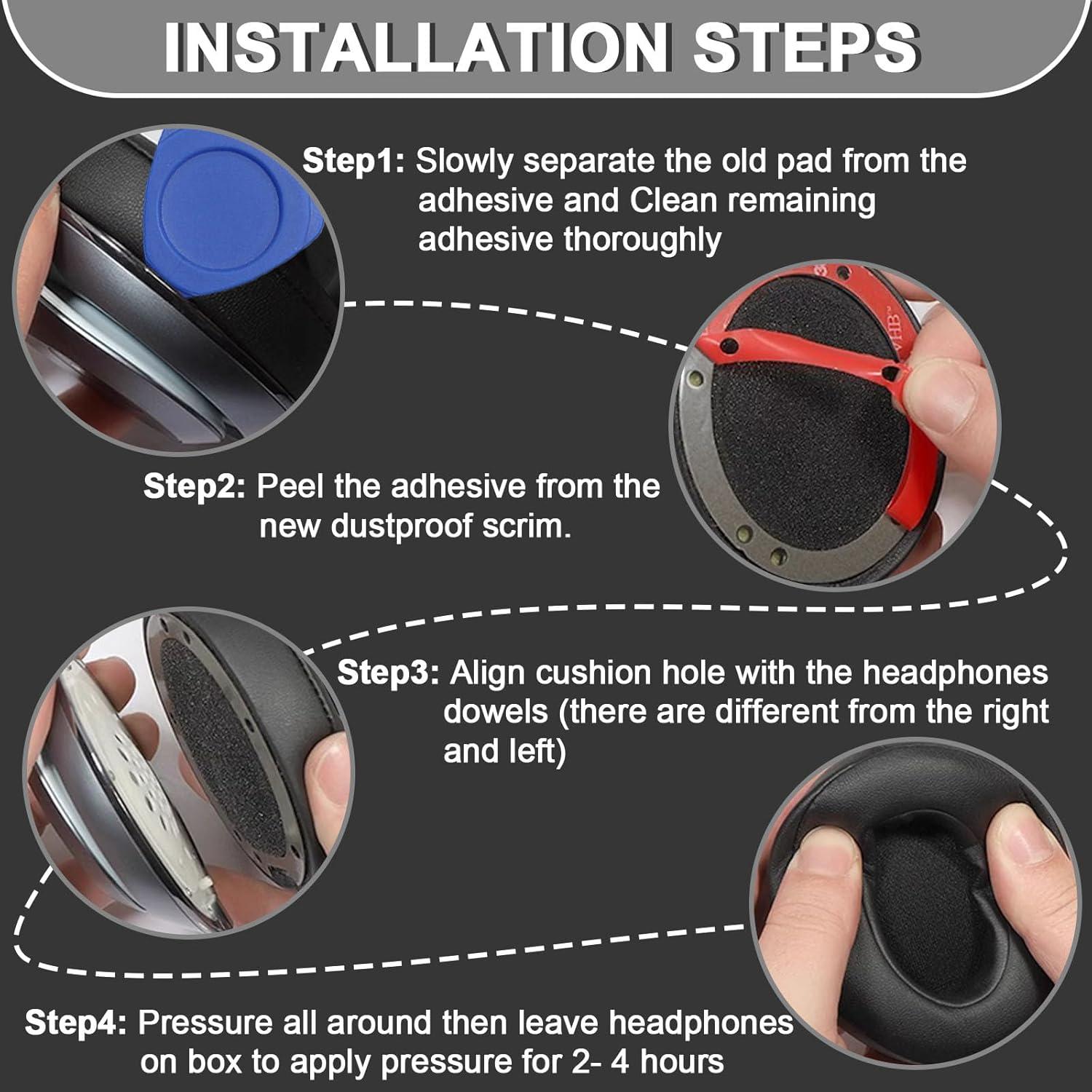 INSTALLATION STEPS

Step1: Slowly separate the old pad from the adhesive and Clean remaining adhesive thoroughly

VHB™

Step2: Peel the adhesive from the new dustproof scrim.

Step3: Align cushion hole with the headphones dowels (there are different from the right and left)

Step4: Pressure all around then leave headphones on box to apply pressure for 2- 4 hours