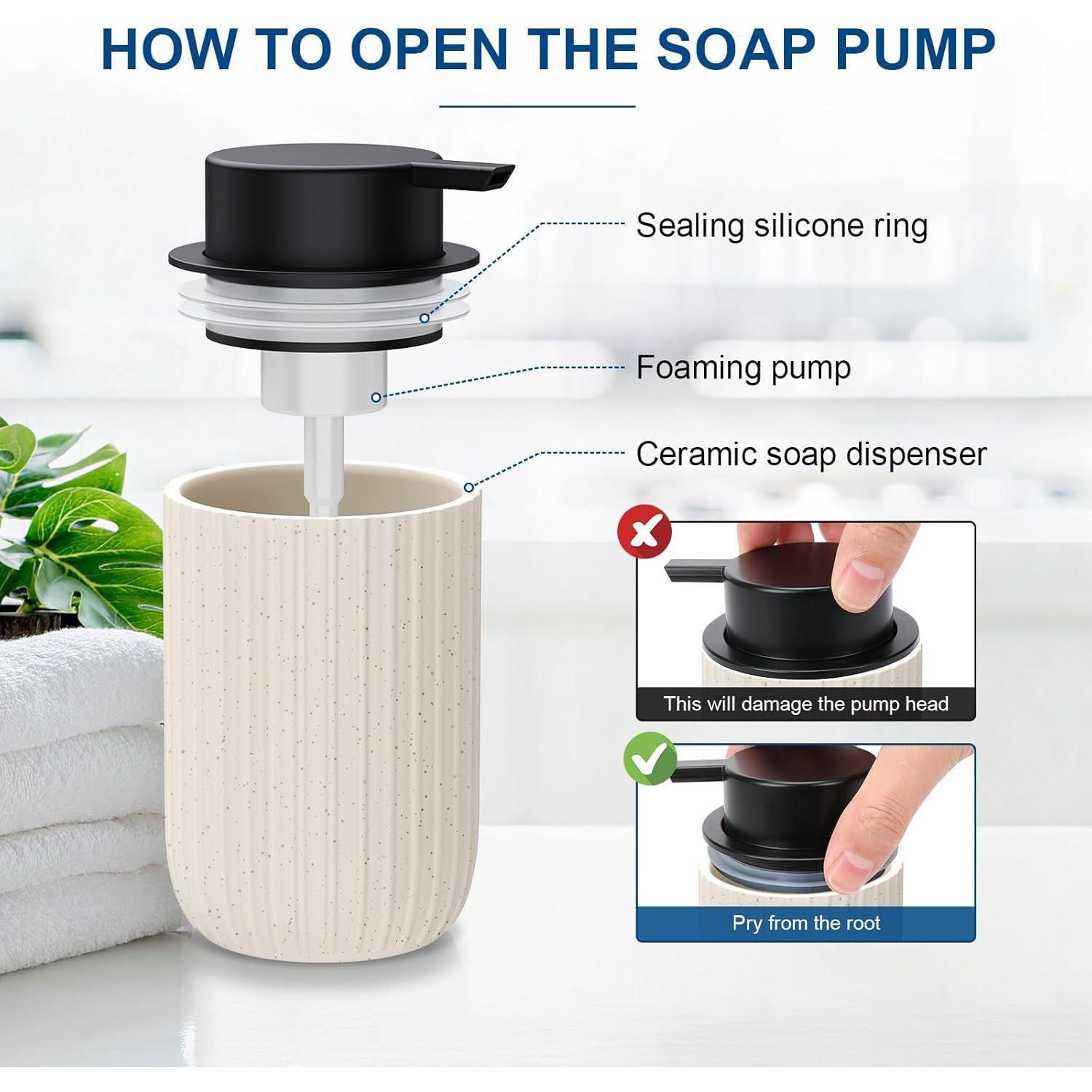 HOW TO OPEN THE SOAP PUMP

Sealing silicone ring

Foaming pump

Ceramic soap dispenser

This will damage the pump head

Pry from the root