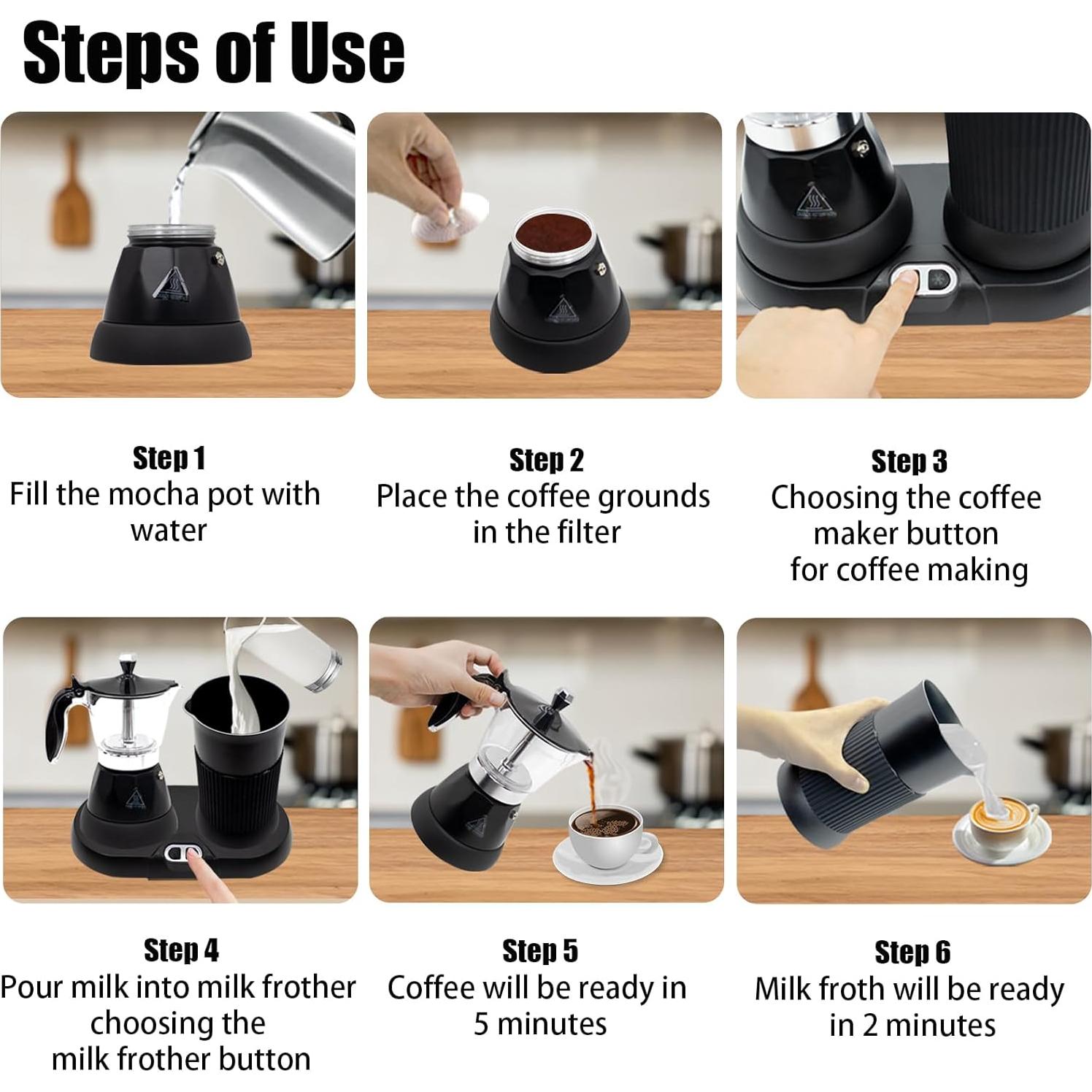 Steps of Use

Step 1
Fill the mocha pot with water

Step 2
Place the coffee grounds in the filter

Step 3
Choosing the coffee maker button for coffee making

Step 4
Pour milk into milk frother choosing the milk frother button

Step 5
Coffee will be ready in 5 minutes

Step 6
Milk froth will be ready in 2 minutes