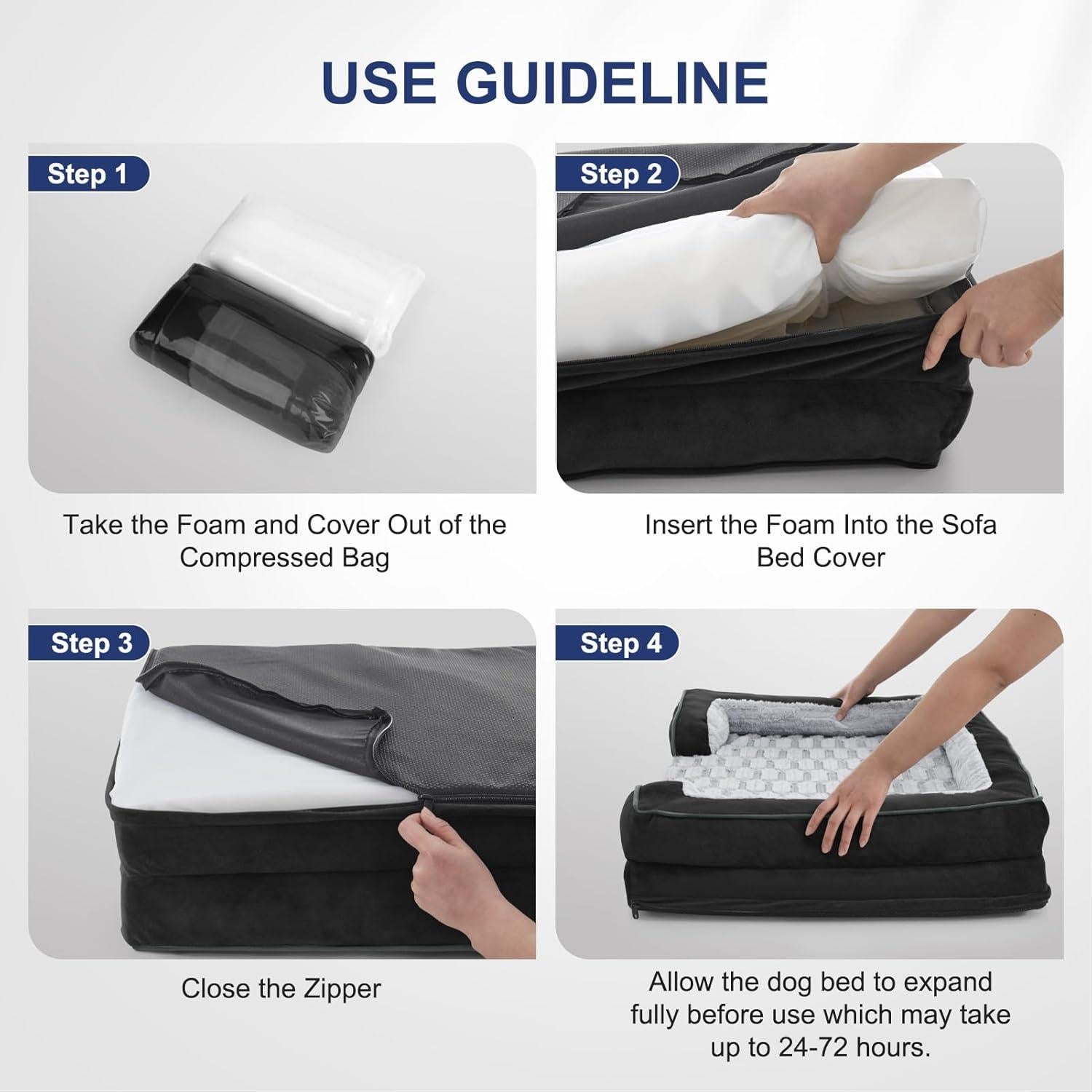 USE GUIDELINE

Step 1

Take the Foam and Cover Out of the Compressed Bag

Step 2

Insert the Foam Into the Sofa Bed Cover

Step 3

Close the Zipper

Step 4

Allow the dog bed to expand fully before use which may take up to 24-72 hours.