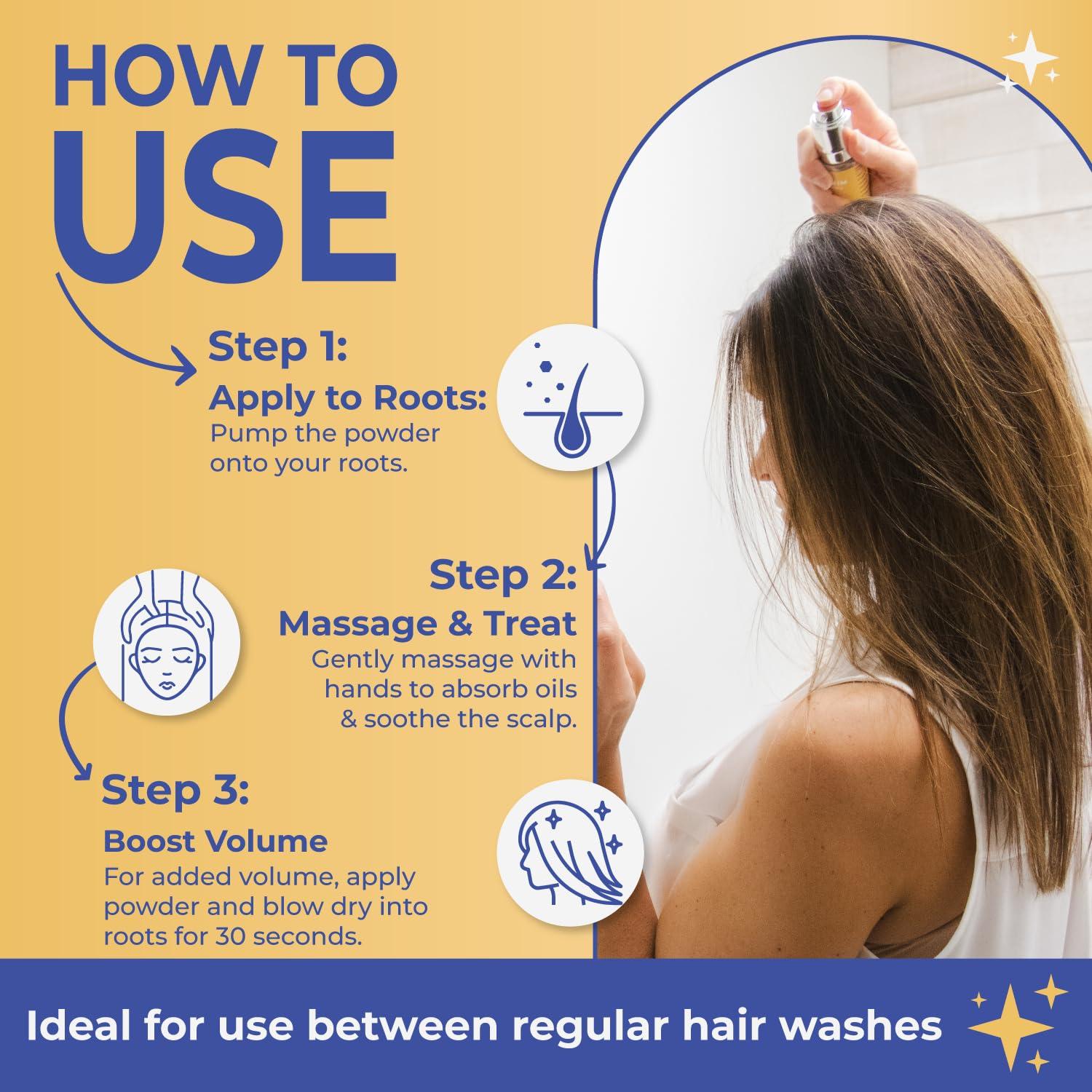 HOW TO USE

Step 1:
Apply to Roots:
Pump the powder onto your roots.

Step 2:
Massage & Treat
Gently massage with hands to absorb oils & soothe the scalp.

Step 3:
Boost Volume
For added volume, apply powder and blow dry into roots for 30 seconds.

Ideal for use between regular hair washes