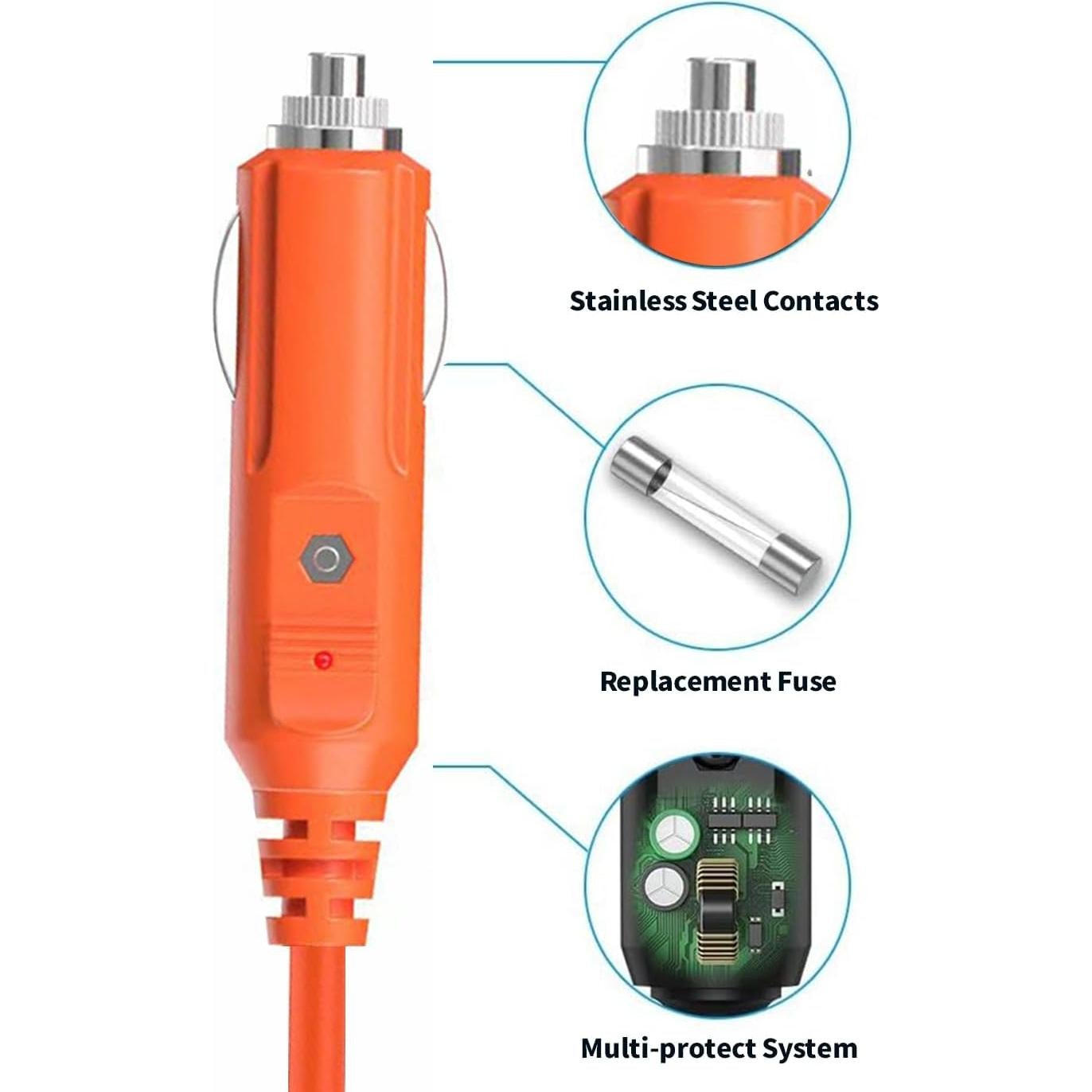 Stainless Steel Contacts

Replacement Fuse

Multi-protect System