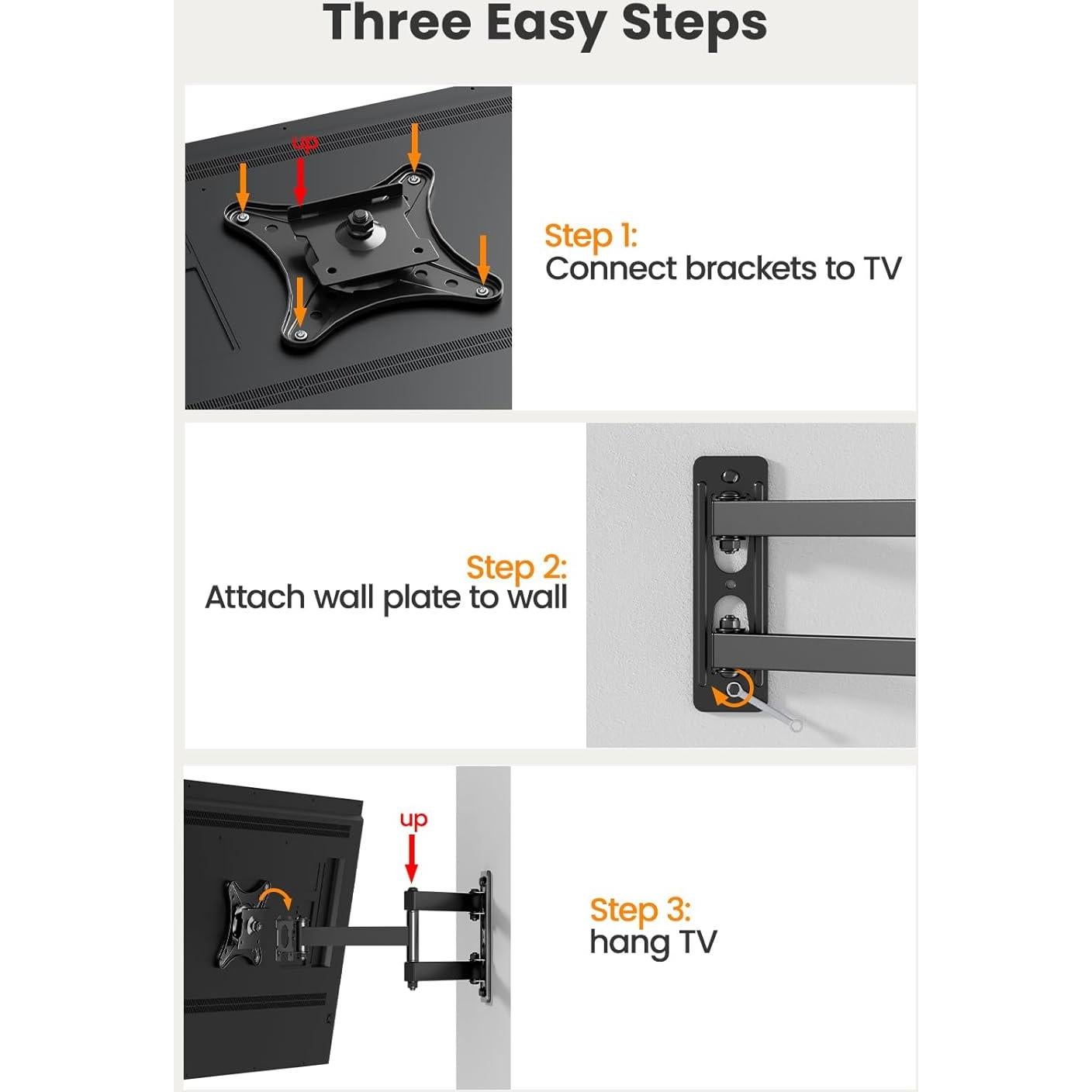 Three Easy Steps

up

Step 1:
Connect brackets to TV

Step 2:
Attach wall plate to wall

up

Step 3:
hang TV