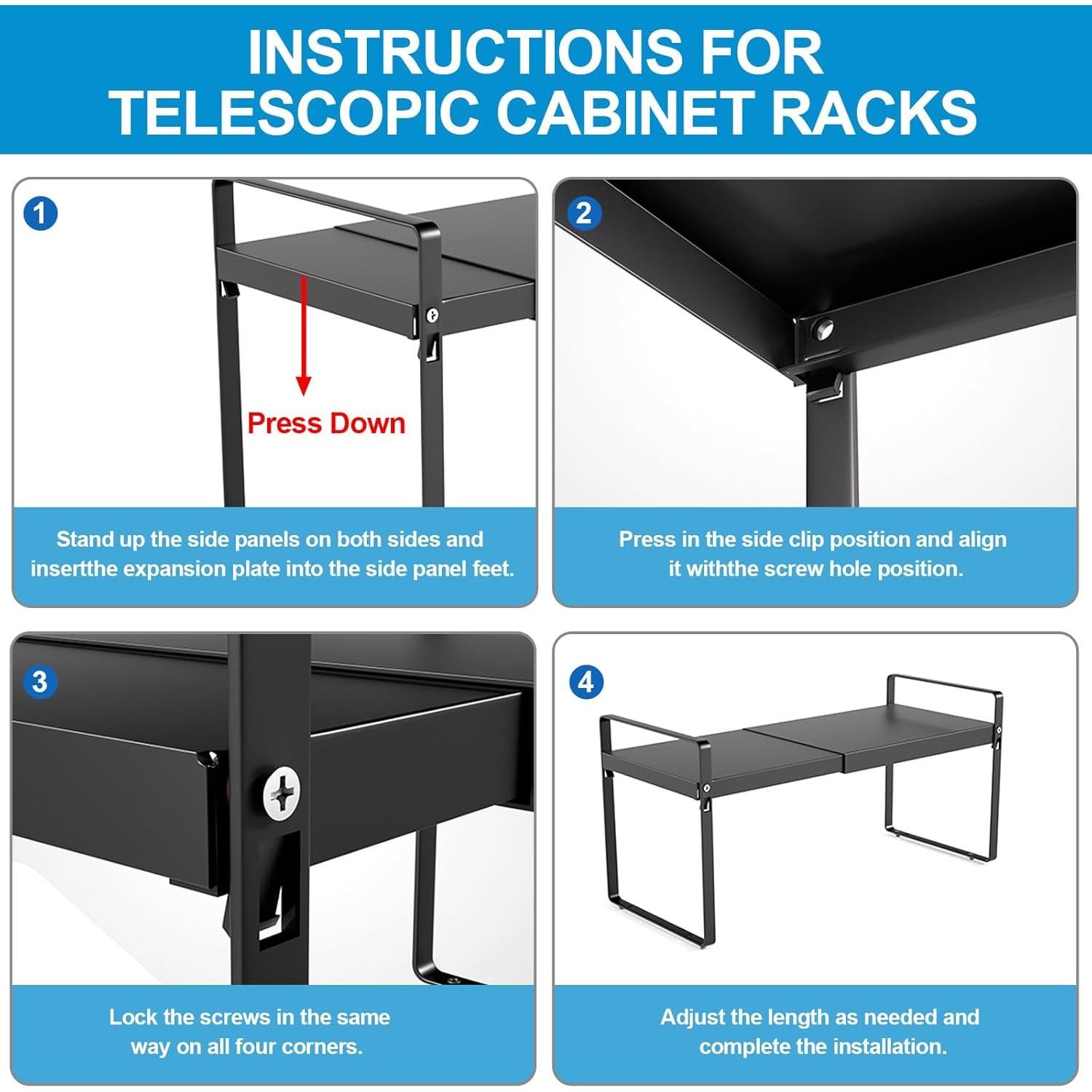 INSTRUCTIONS FOR TELESCOPIC CABINET RACKS

1

Press Down

Stand up the side panels on both sides and insertthe expansion plate into the side panel feet.

2

Press in the side clip position and align it withthe screw hole position.

3

Lock the screws in the same way on all four corners.

4

Adjust the length as needed and complete the installation.