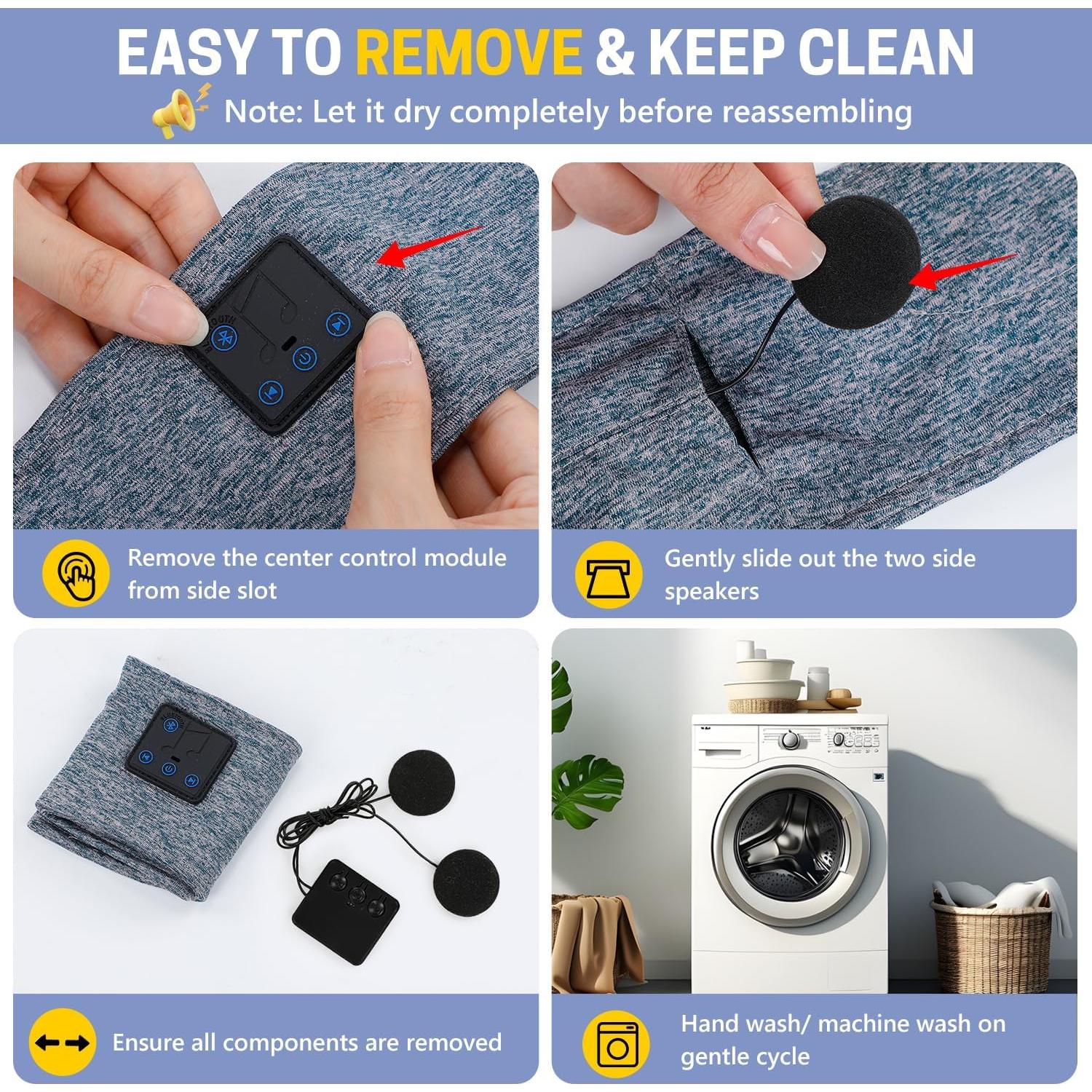 EASY TO REMOVE & KEEP CLEAN

Note: Let it dry completely before reassembling

Remove the center control module from side slot

Gently slide out the two side speakers

Ensure all components are removed

Hand wash/ machine wash on gentle cycle