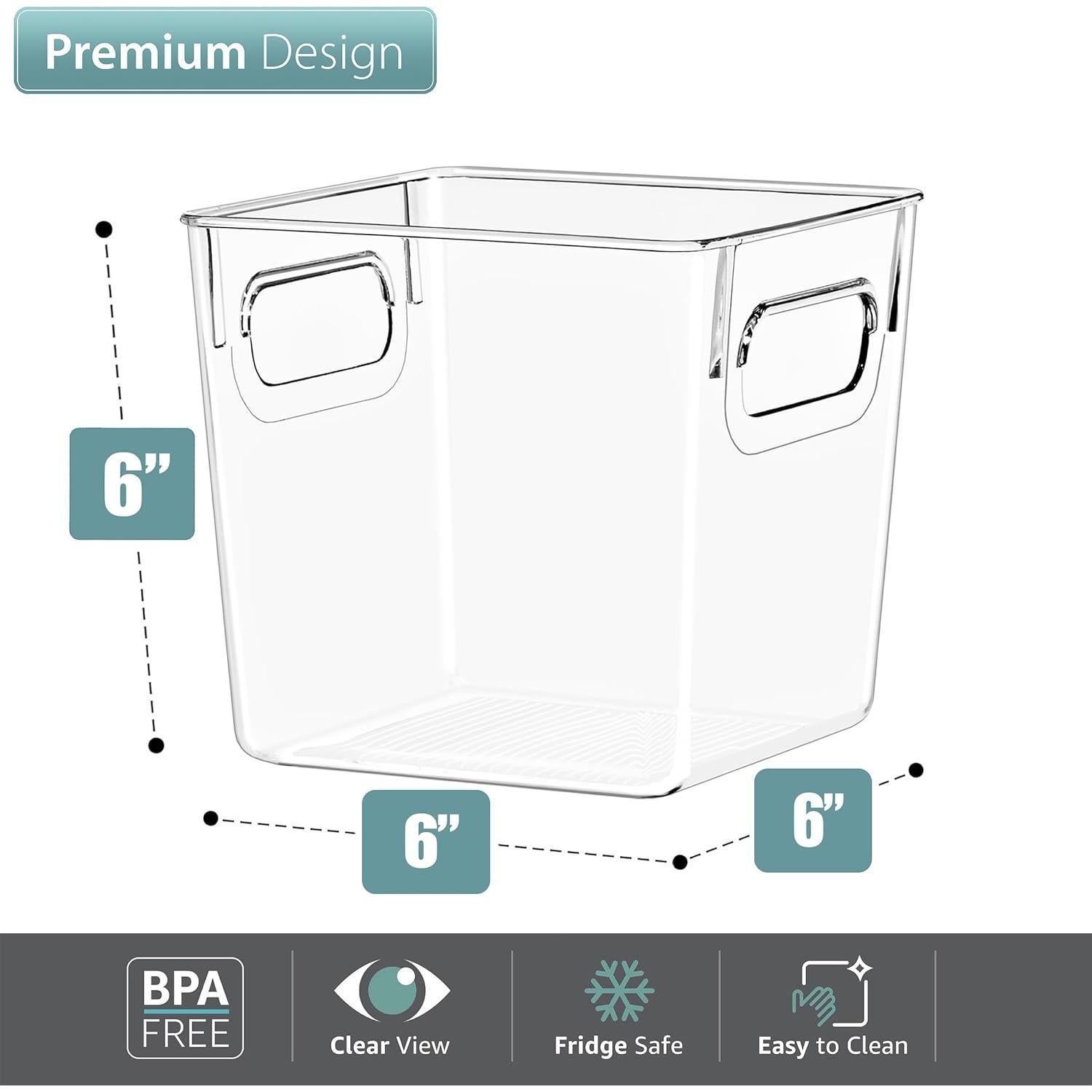 Premium Design

6”

6”

6”

BPA FREE

Clear View

Fridge Safe

Easy to Clean